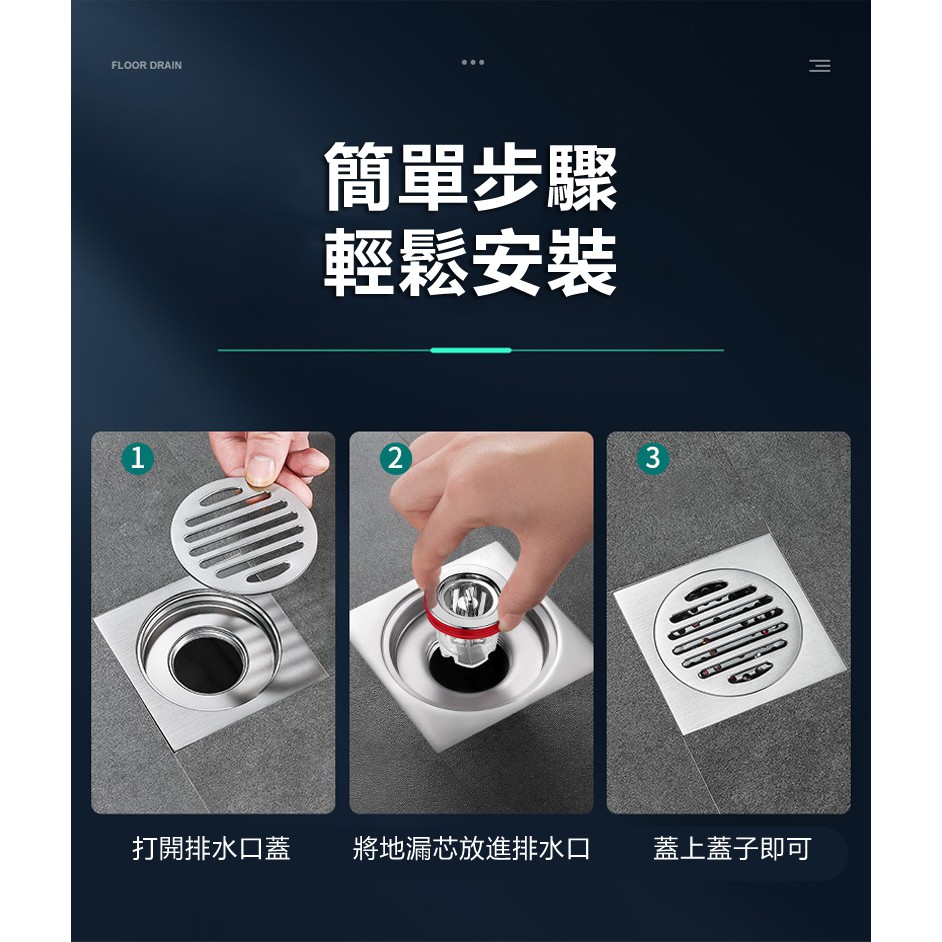 FLOOR DRAIN

簡單步驟
輕鬆安裝

1

2

3

打開排水口蓋

將地漏芯放進排水口

蓋上蓋子即可