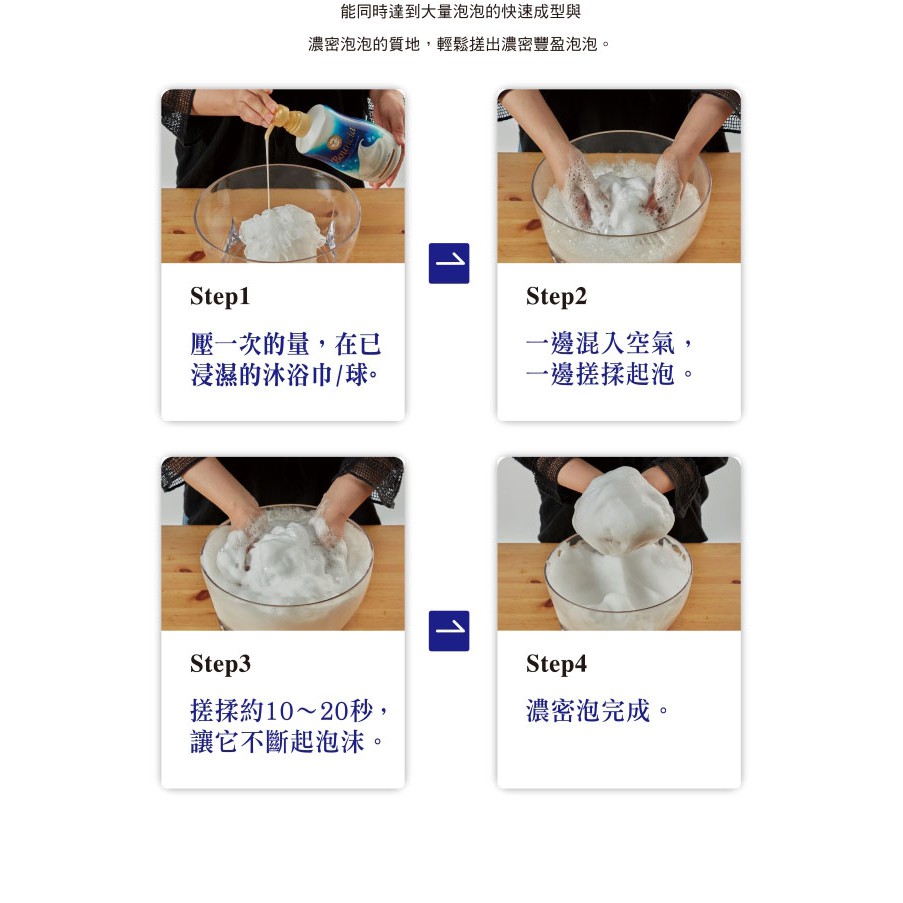 能同時達到大量泡泡的快速成型與

濃密泡泡的質地，輕鬆搓出濃密豐盈泡泡。

Step1

壓一次的量，在已浸濕的沐浴巾/球。

Step2

一邊混入空氣，一邊搓揉起泡。

Step3

搓揉約10～20秒，讓它不斷起泡沫。

Step4

濃密泡完成。