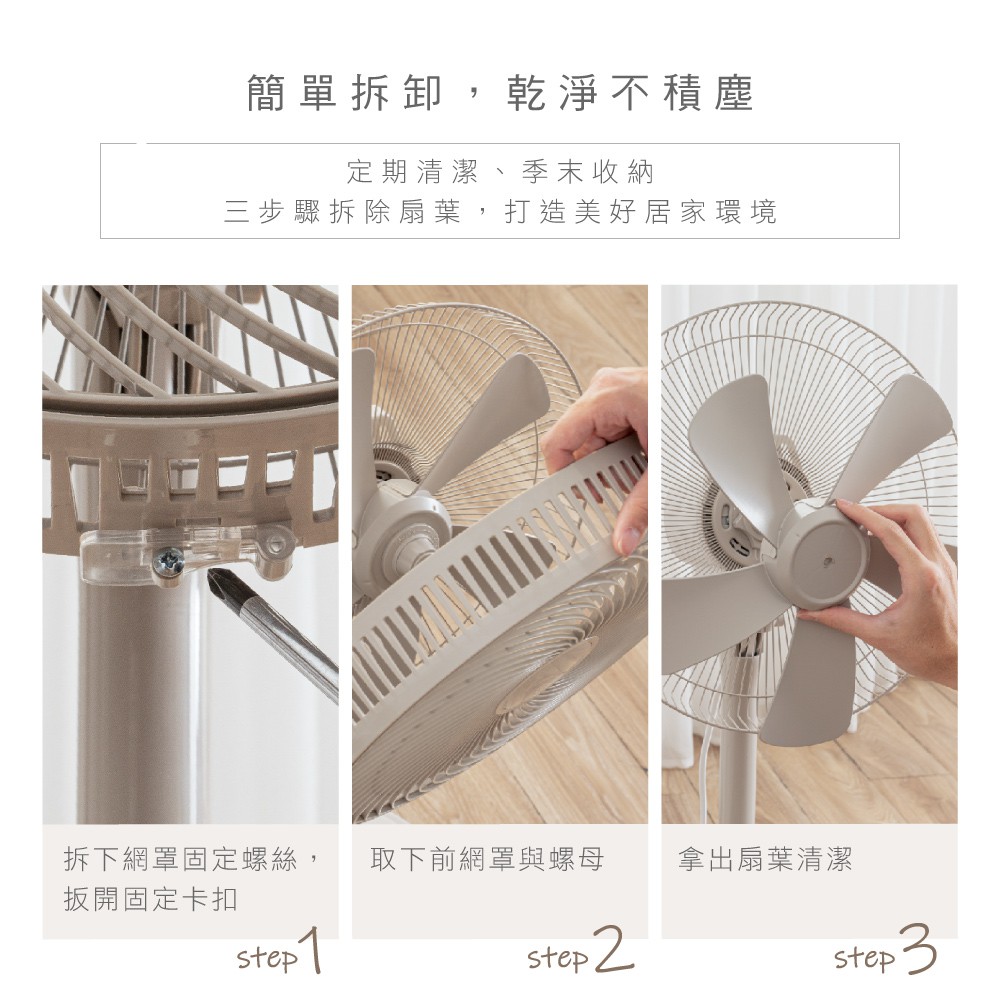 簡單拆卸，乾淨不積塵

定期清潔、季末收納
三步驟拆除扇葉，打造美好居家環境

拆下網罩固定螺絲，扳開固定卡扣

step 1

取下前網罩與螺母

step 2

拿出扇葉清潔

step 3