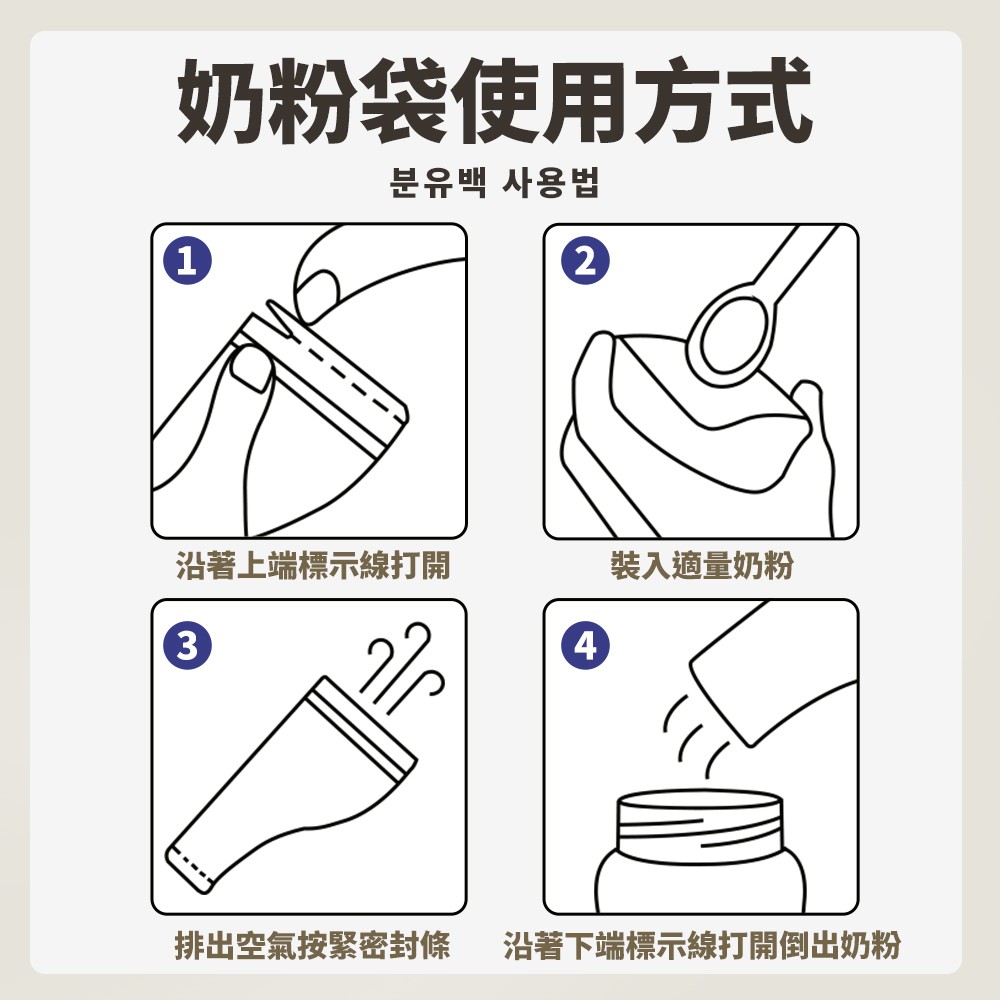 奶粉袋使用方式

분유백 사용법

1

沿著上端標示線打開

2

裝入適量奶粉

3

排出空氣按緊密封條

4

沿著下端標示線打開倒出奶粉