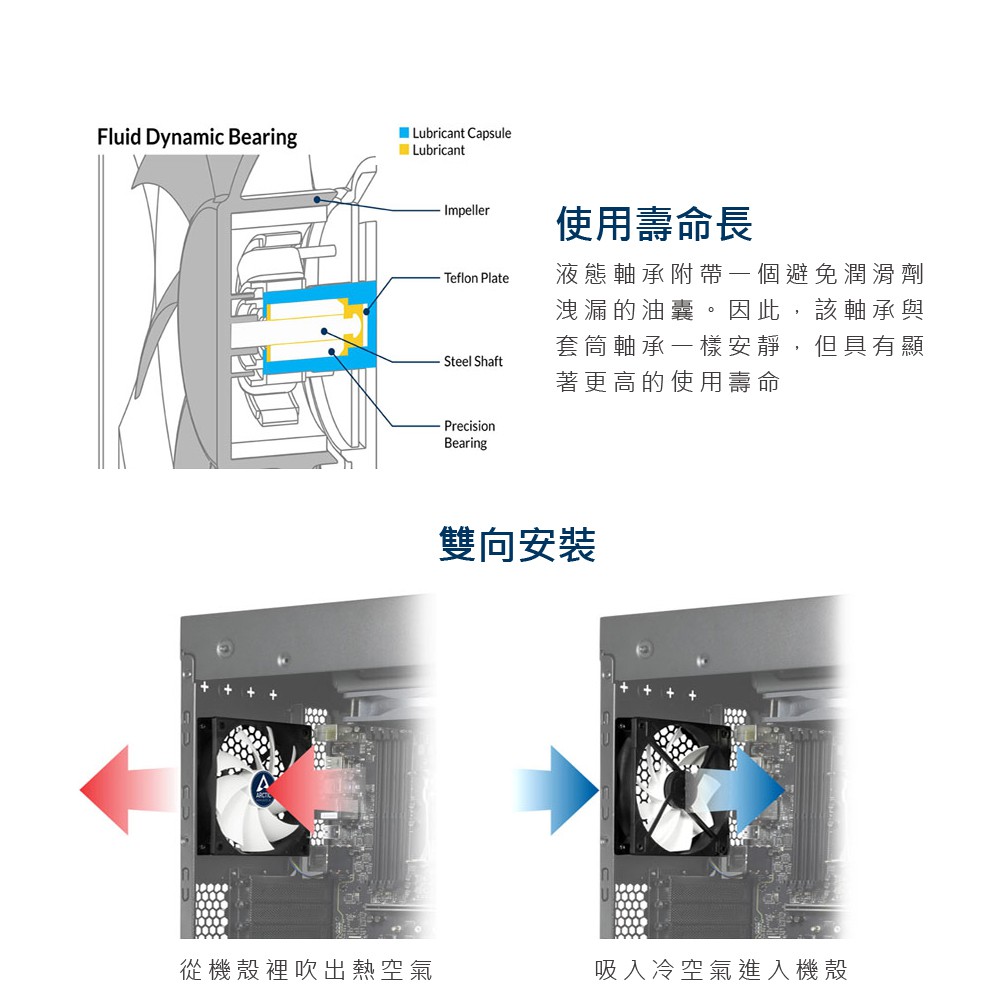 Fluid Dynamic Bearing

Lubricant Capsule
Lubricant

Impeller

Teflon Plate

Steel Shaft

Precision Bearing

使用壽命長

液態軸承附帶一個避免潤滑劑洩漏的油囊。因此，該軸承與套筒軸承一樣安靜，但具有顯著更高的使用壽命

雙向安裝

ARCTIC

從機殼裡吹出熱空氣

吸入冷空氣進入機殼