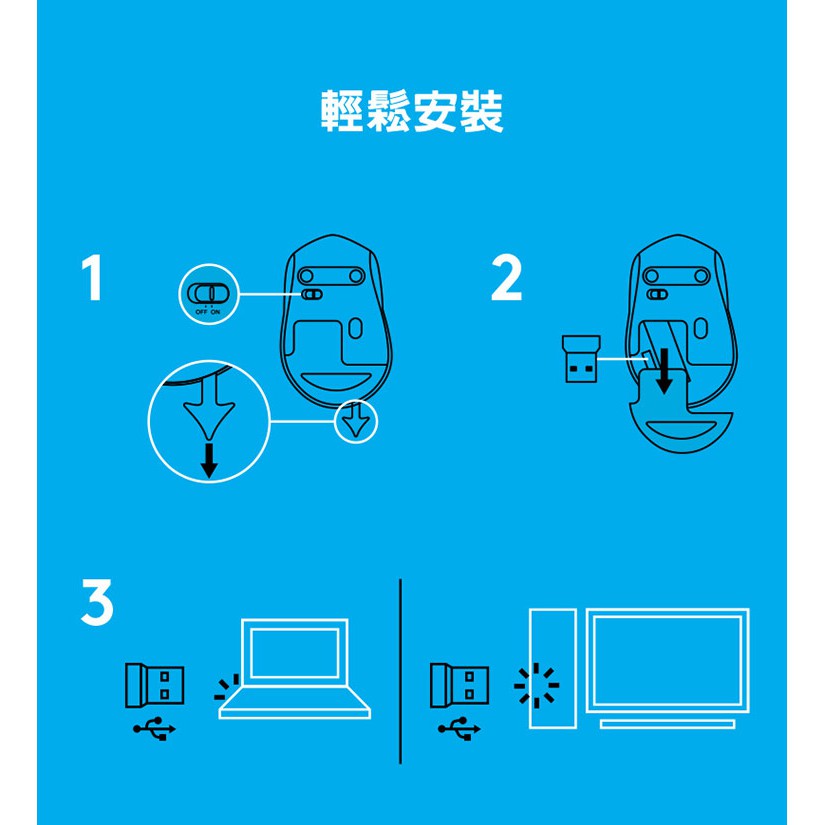 輕鬆安裝

1

OFF ON

2

3