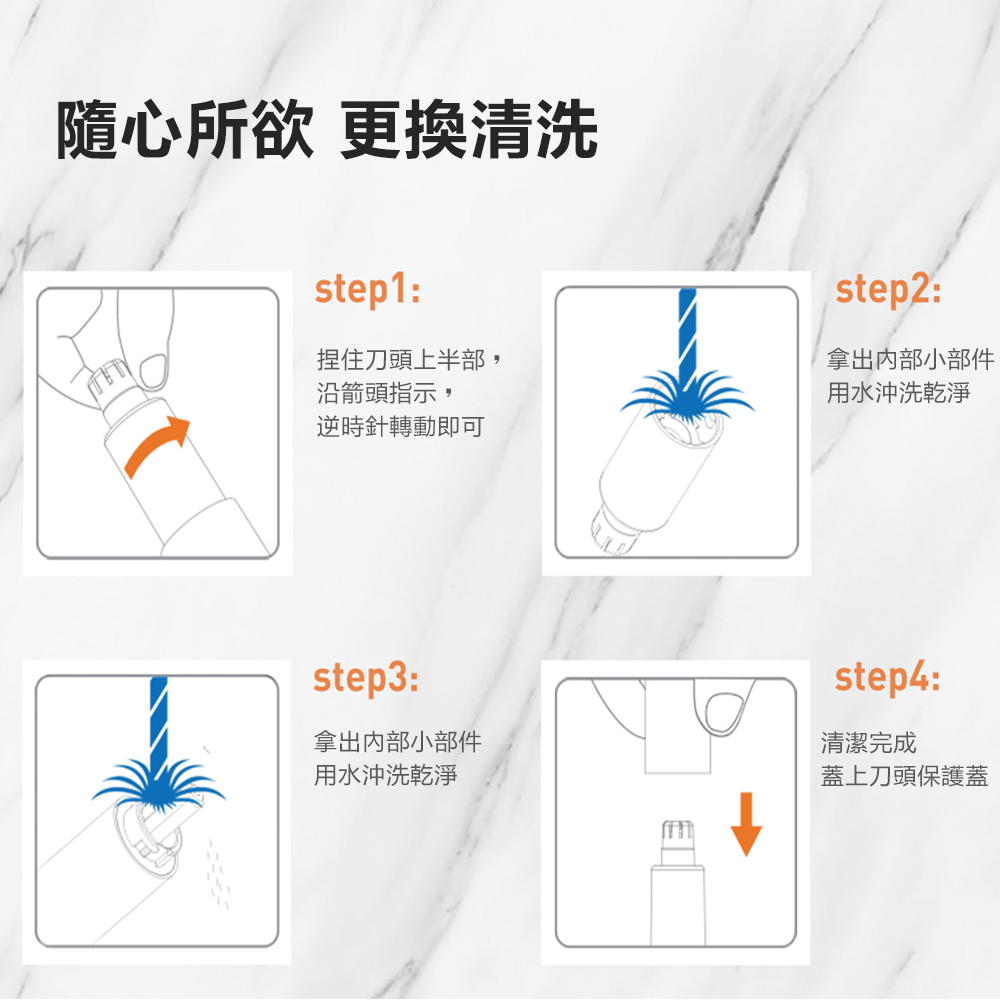 隨心所欲 更換清洗

step1:

捏住刀頭上半部，
沿箭頭指示，
逆時針轉動即可

step2:

拿出內部小部件
用水沖洗乾淨

step3:

拿出內部小部件
用水沖洗乾淨

step4:

清潔完成
蓋上刀頭保護蓋