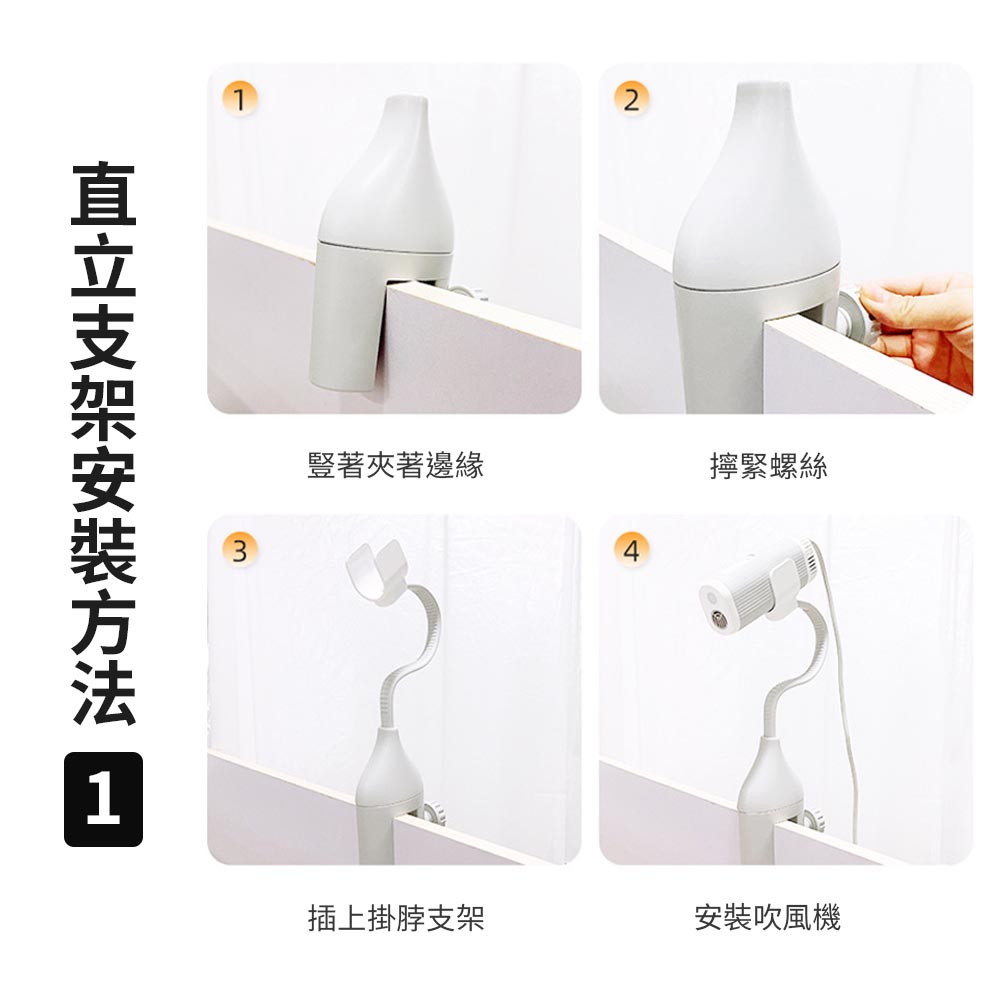 直立支架安裝方法

1

1

豎著夾著邊緣

2

擰緊螺絲

3

插上掛脖支架

4

安裝吹風機