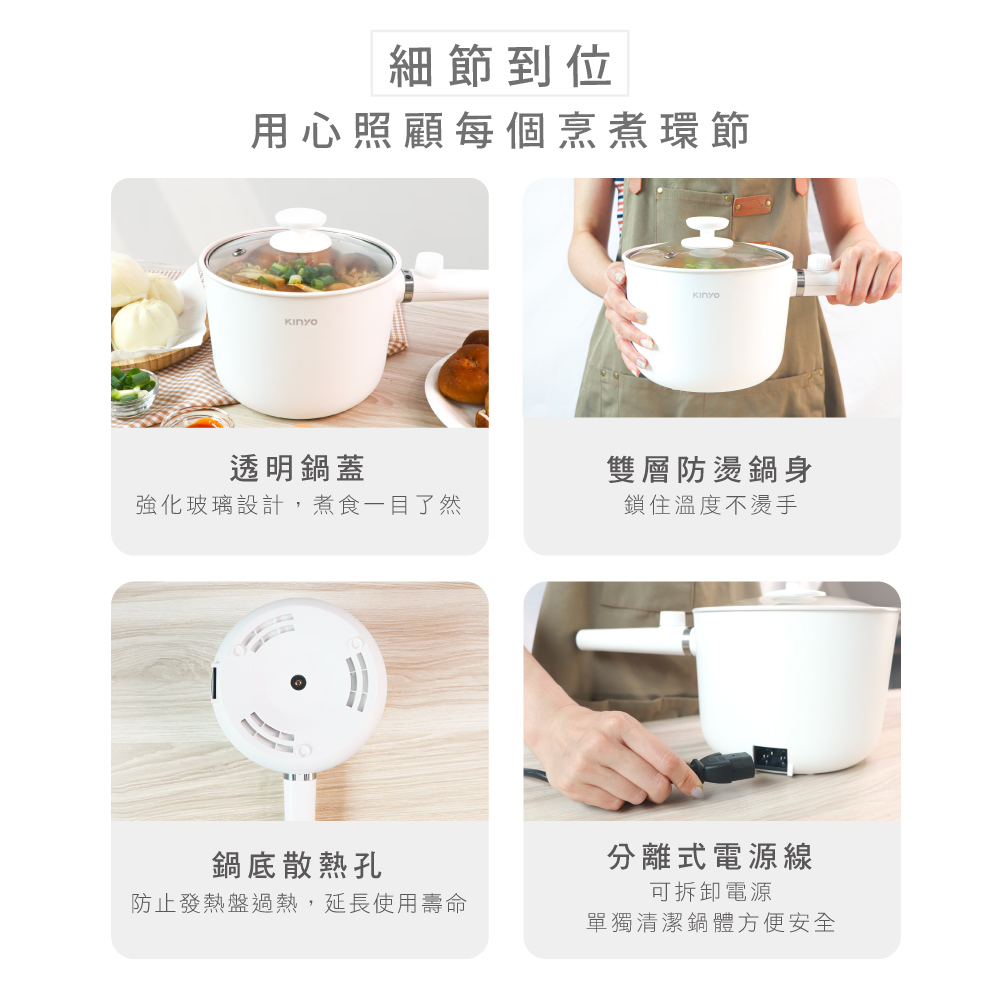 細節到位
用心照顧每個烹煮環節

KINYO

透明鍋蓋
強化玻璃設計，煮食一目了然

KINYO

雙層防燙鍋身
鎖住溫度不燙手

鍋底散熱孔
防止發熱盤過熱，延長使用壽命

分離式電源線
可拆卸電源
單獨清潔鍋體方便安全