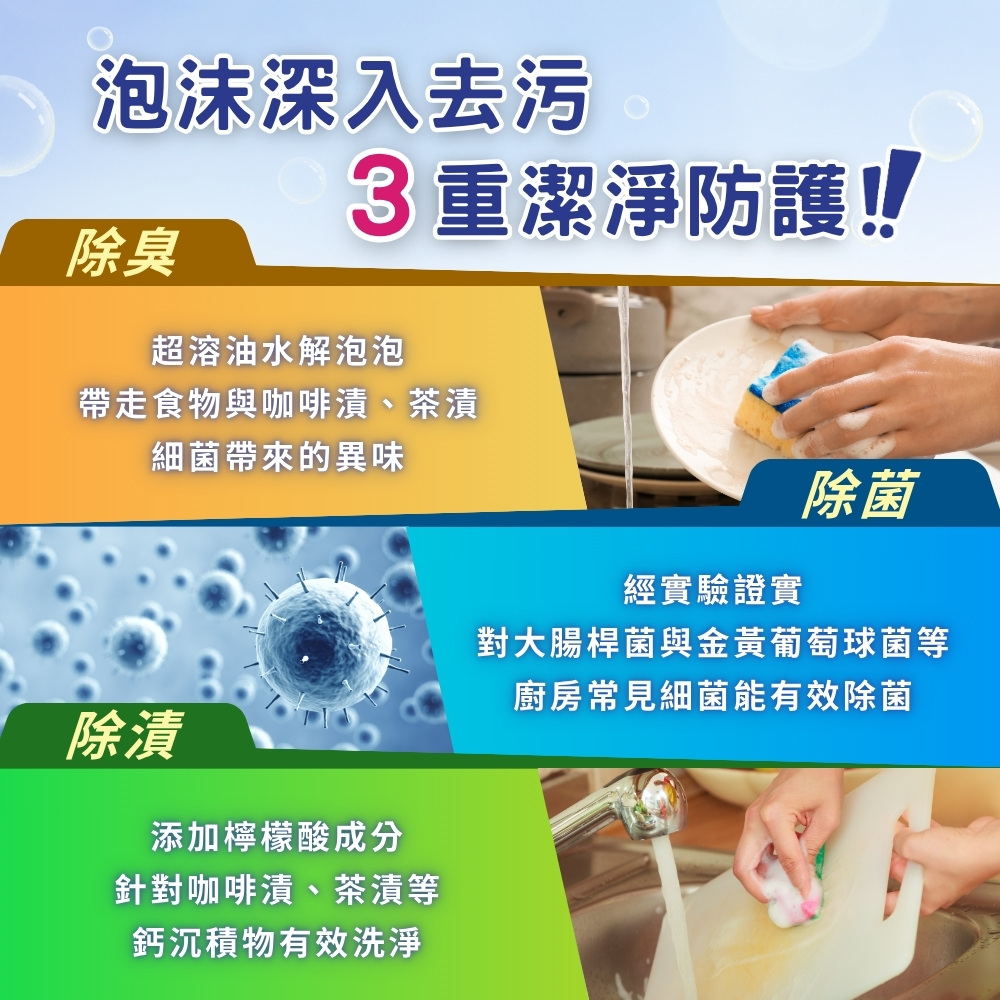 泡沫深入去污
3 重潔淨防護!!

除臭

超溶油水解泡泡
帶走食物與咖啡漬、茶漬
細菌帶來的異味

除菌

經實驗證實
對大腸桿菌與金黃葡萄球菌等
廚房常見細菌能有效除菌

除漬

添加檸檬酸成分
針對咖啡漬、茶漬等
鈣沉積物有效洗淨