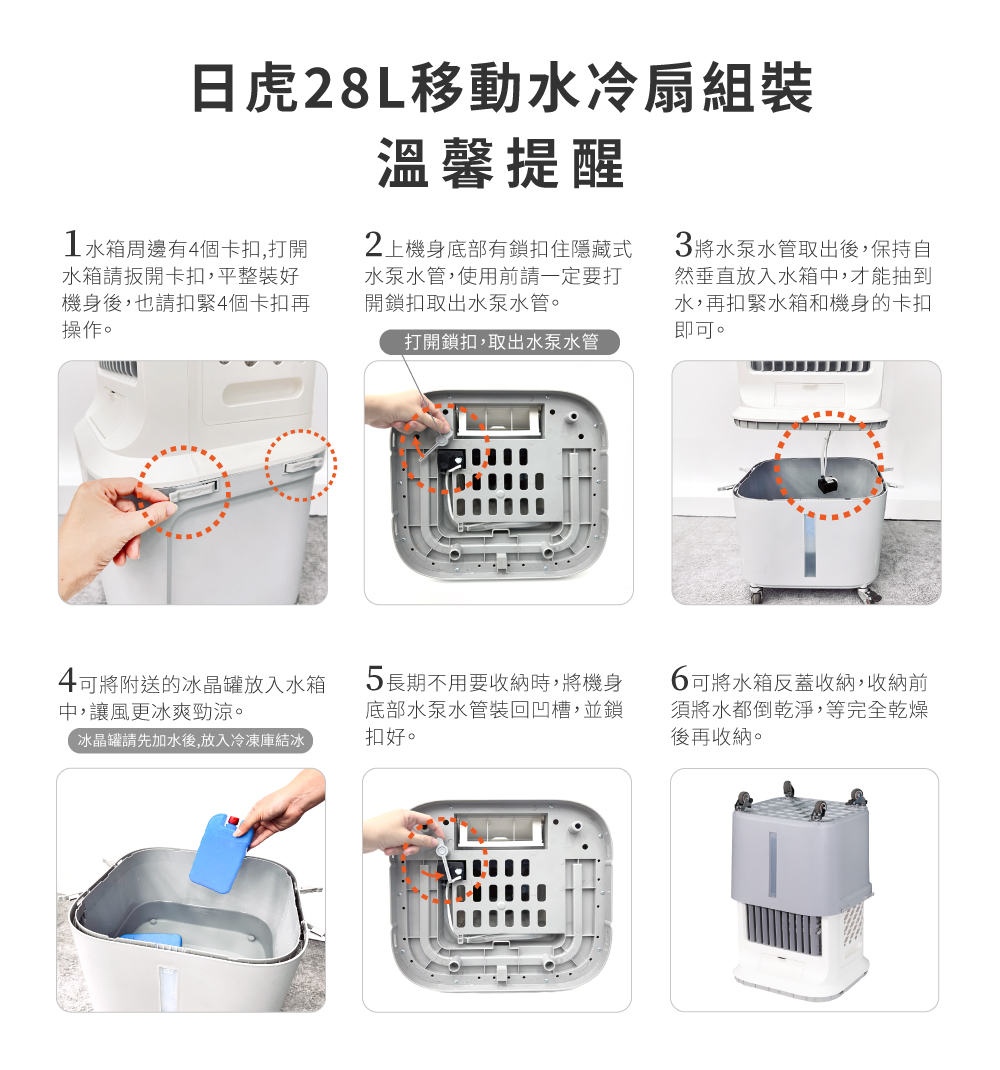 日虎28L移動水冷扇組裝
溫馨提醒

1 水箱周邊有4個卡扣,打開水箱請扳開卡扣，平整裝好機身後，也請扣緊4個卡扣再操作。

2 上機身底部有鎖扣住隱藏式水泵水管，使用前請一定要打開鎖扣取出水泵水管。

打開鎖扣，取出水泵水管

3 將水泵水管取出後，保持自然垂直放入水箱中，才能抽到水，再扣緊水箱和機身的卡扣即可。

4 可將附送的冰晶罐放入水箱中，讓風更冰爽勁涼。

冰晶罐請先加水後,放入冷凍庫結冰

5 長期不用要收納時，將機身底部水泵水管裝回凹槽，並鎖扣好。

6 可將水箱反蓋收納，收納前須將水都倒乾淨，等完全乾燥後再收納。