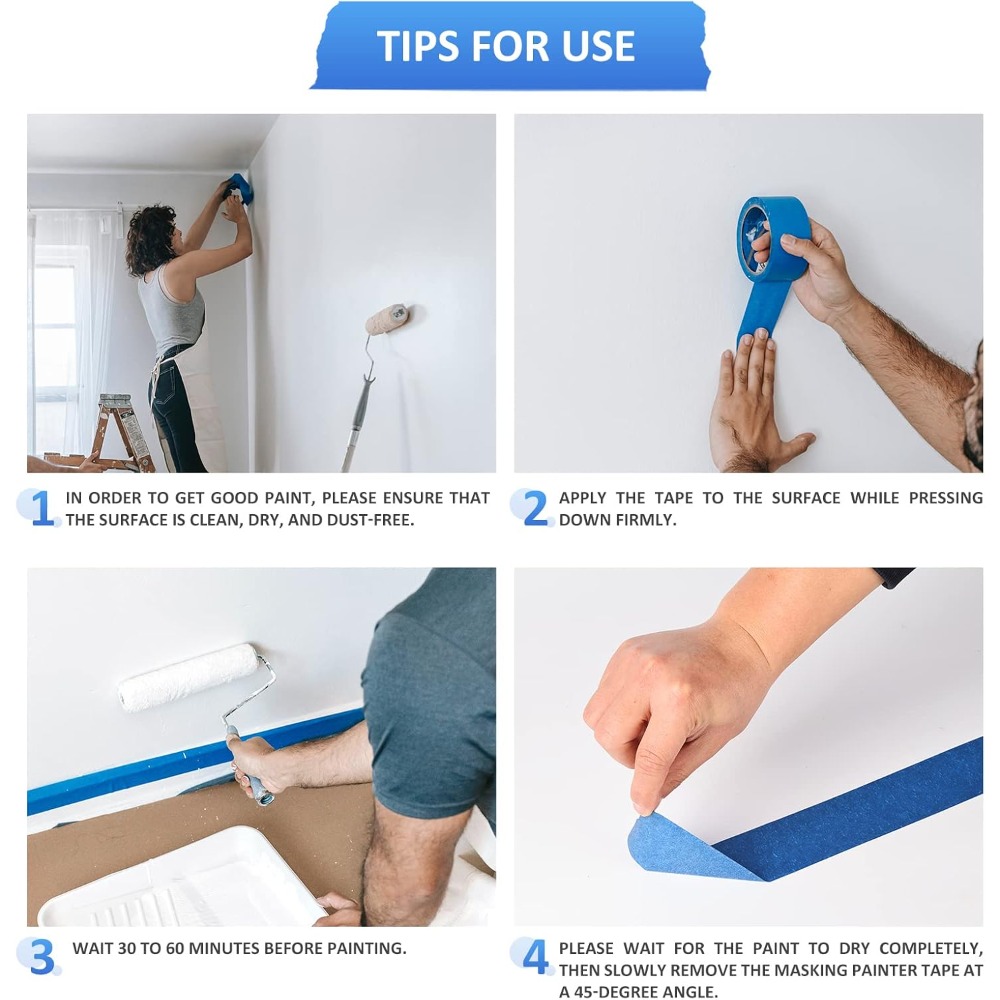 TIPS FOR USE

1 IN ORDER TO GET GOOD PAINT, PLEASE ENSURE THAT THE SURFACE IS CLEAN, DRY, AND DUST-FREE.

2 APPLY THE TAPE TO THE SURFACE WHILE PRESSING DOWN FIRMLY.

3 WAIT 30 TO 60 MINUTES BEFORE PAINTING.

4 PLEASE WAIT FOR THE PAINT TO DRY COMPLETELY, THEN SLOWLY REMOVE THE MASKING PAINTER TAPE AT A 45-DEGREE ANGLE.