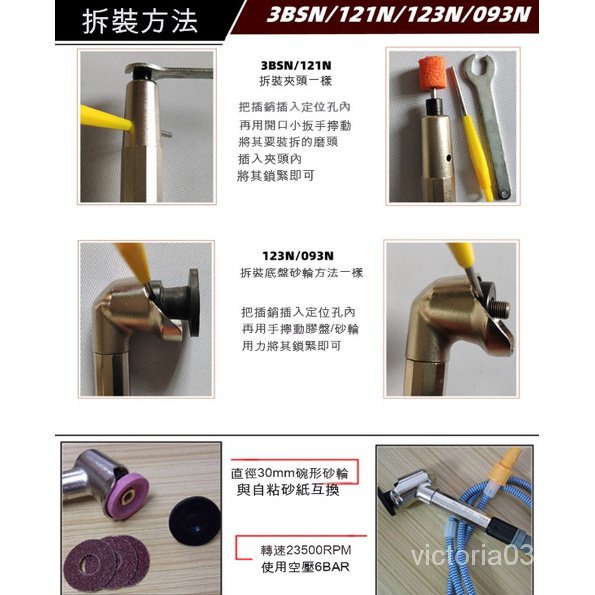 拆裝方法

3BSN/121N/123N/093N

3BSN/121N
拆裝夾頭一樣

把插銷插入定位孔內
再用開口小扳手擰動
將其要裝拆的磨頭
插入夾頭內
將其鎖緊即可

123N/093N
拆裝底盤砂輪方法一樣

把插銷插入定位孔內
再用手擰動膠盤/砂輪
用力將其鎖緊即可

直徑30mm碗形砂輪
與自粘砂紙互換

轉速23500RPM
使用空壓6BAR

victoria03