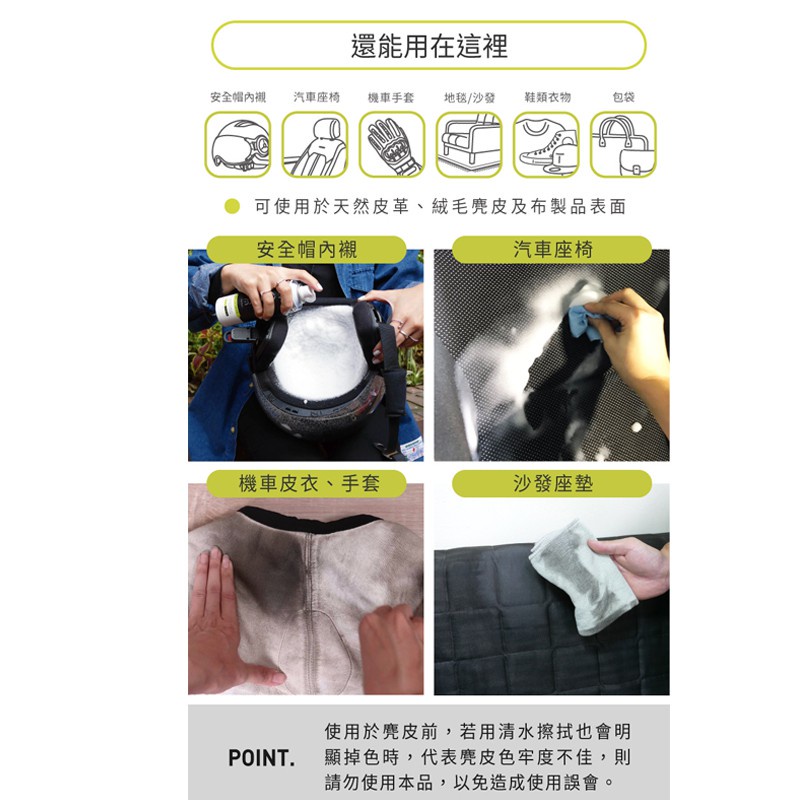 還能用在這裡

安全帽內襯　汽車座椅　機車手套　地毯/沙發　鞋類衣物　包袋

可使用於天然皮革、絨毛麂皮及布製品表面

安全帽內襯

汽車座椅

機車皮衣、手套

沙發座墊

POINT.

使用於麂皮前，若用清水擦拭也會明顯掉色時，代表麂皮色牢度不佳，則請勿使用本品，以免造成使用誤會。