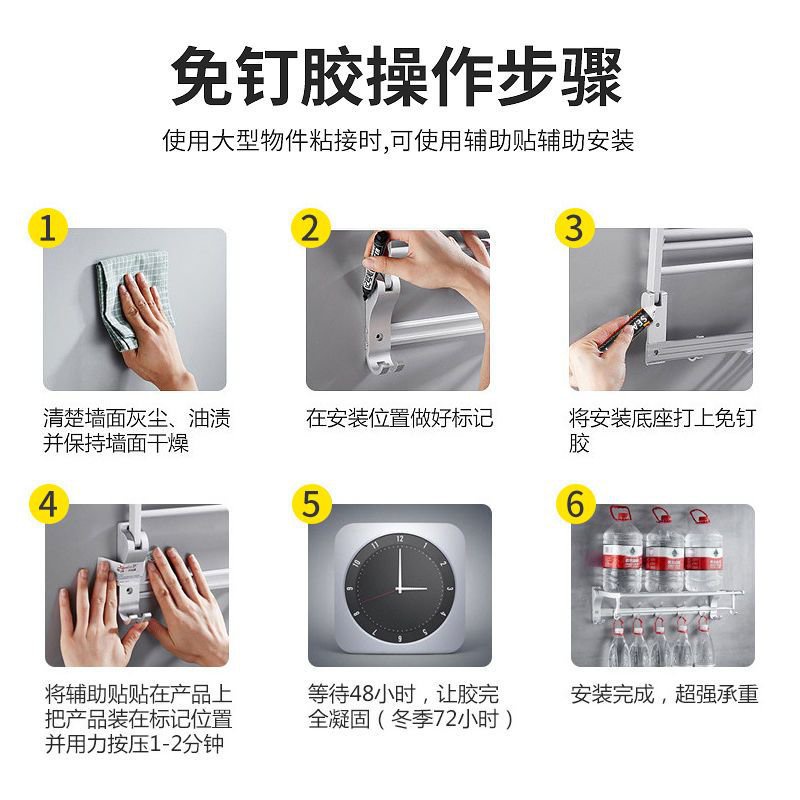 免钉胶操作步骤

使用大型物件粘接时,可使用辅助贴辅助安装

1
清楚墙面灰尘、油渍并保持墙面干燥

2
在安装位置做好标记

3
将安装底座打上免钉胶

4
将辅助贴贴在产品上把产品装在标记位置并用力按压1-2分钟

5
12 1 2 3 4 5 6 7 8 9 10 11
等待48小时，让胶完全凝固（冬季72小时）

6
安装完成，超强承重