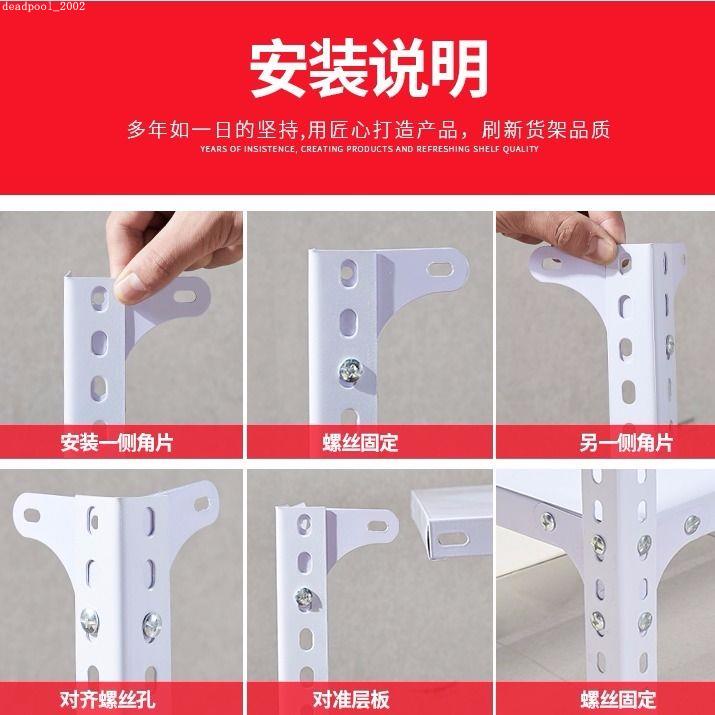 deadpool_2002

安装说明

多年如一日的坚持,用匠心打造产品，刷新货架品质
YEARS OF INSISTENCE, CREATING PRODUCTS AND REFRESHING SHELF QUALITY

安装一侧角片

螺丝固定

另一侧角片

对齐螺丝孔

对准层板

螺丝固定