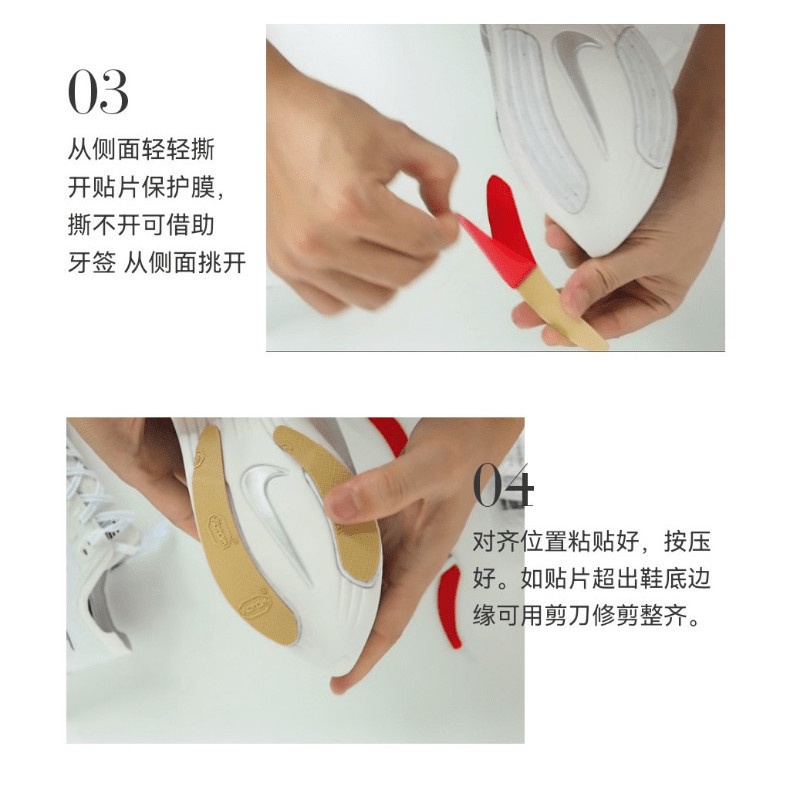 03
从侧面轻轻撕开贴片保护膜，撕不开可借助牙签 从侧面挑开

04
对齐位置粘贴好，按压好。如贴片超出鞋底边缘可用剪刀修剪整齐。