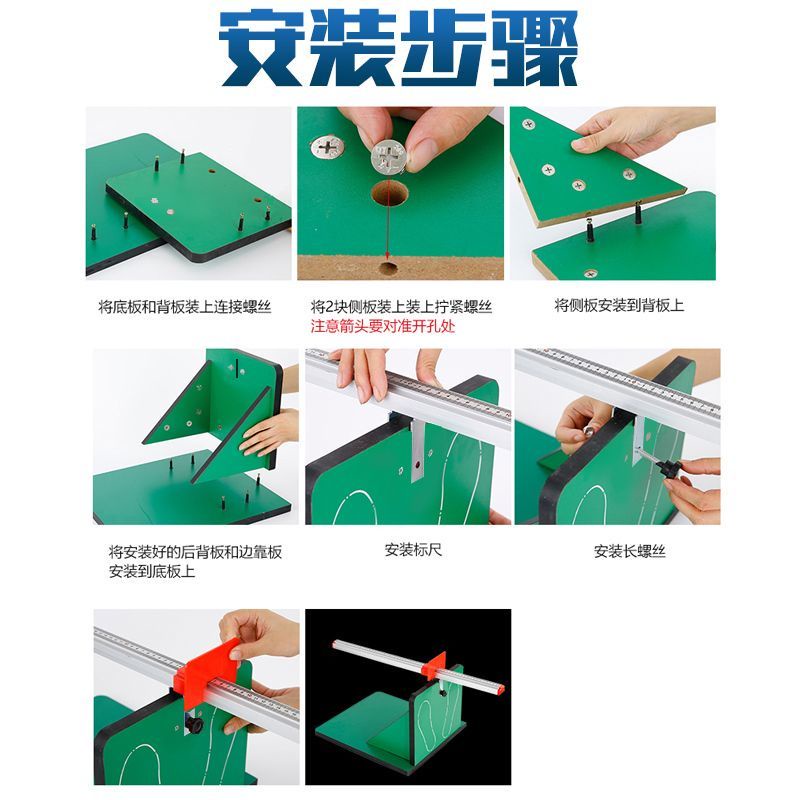 安装步骤

将底板和背板装上连接螺丝

将2块侧板装上装上拧紧螺丝
注意箭头要对准开孔处

将侧板安装到背板上

将安装好的后背板和边靠板安装到底板上

安装标尺

安装长螺丝