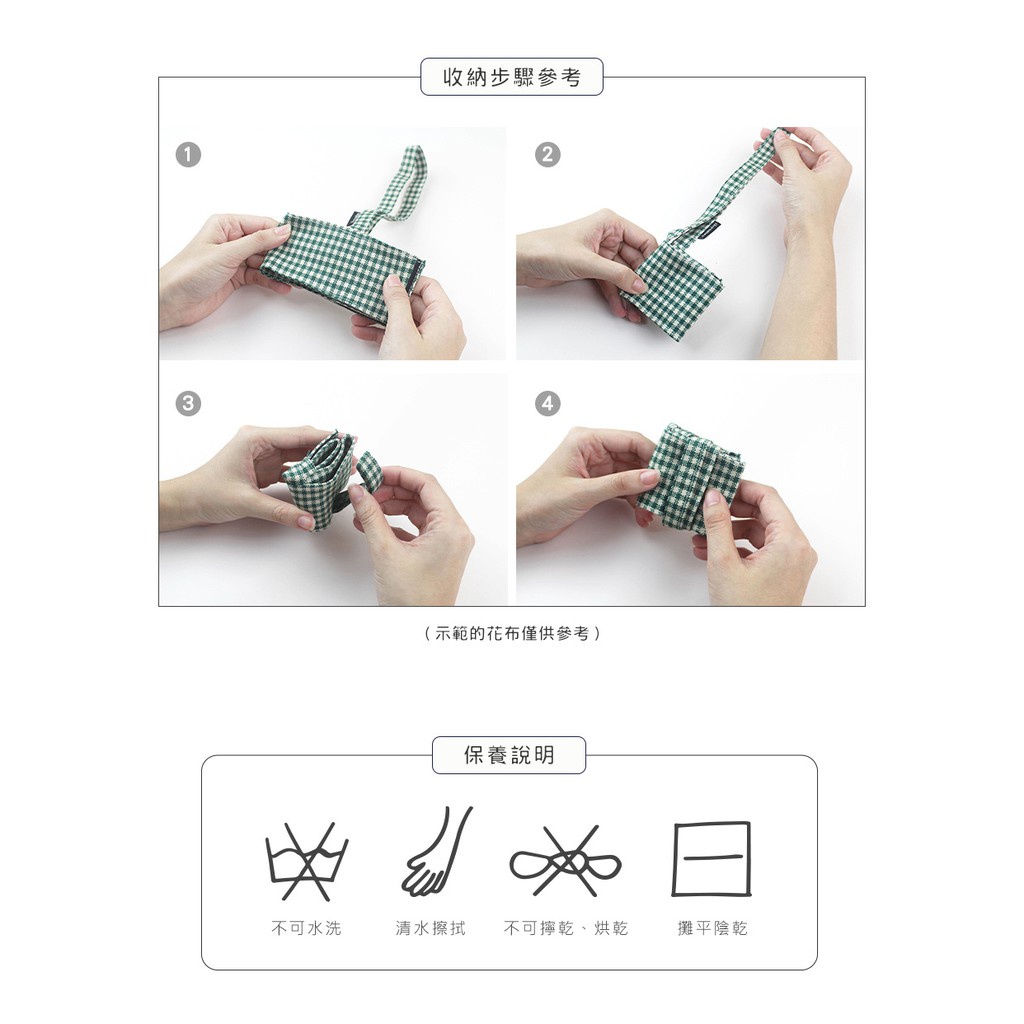 收納步驟參考

1

2

3

4

（示範的花布僅供參考）

保養說明

不可水洗

清水擦拭

不可擰乾、烘乾

攤平陰乾