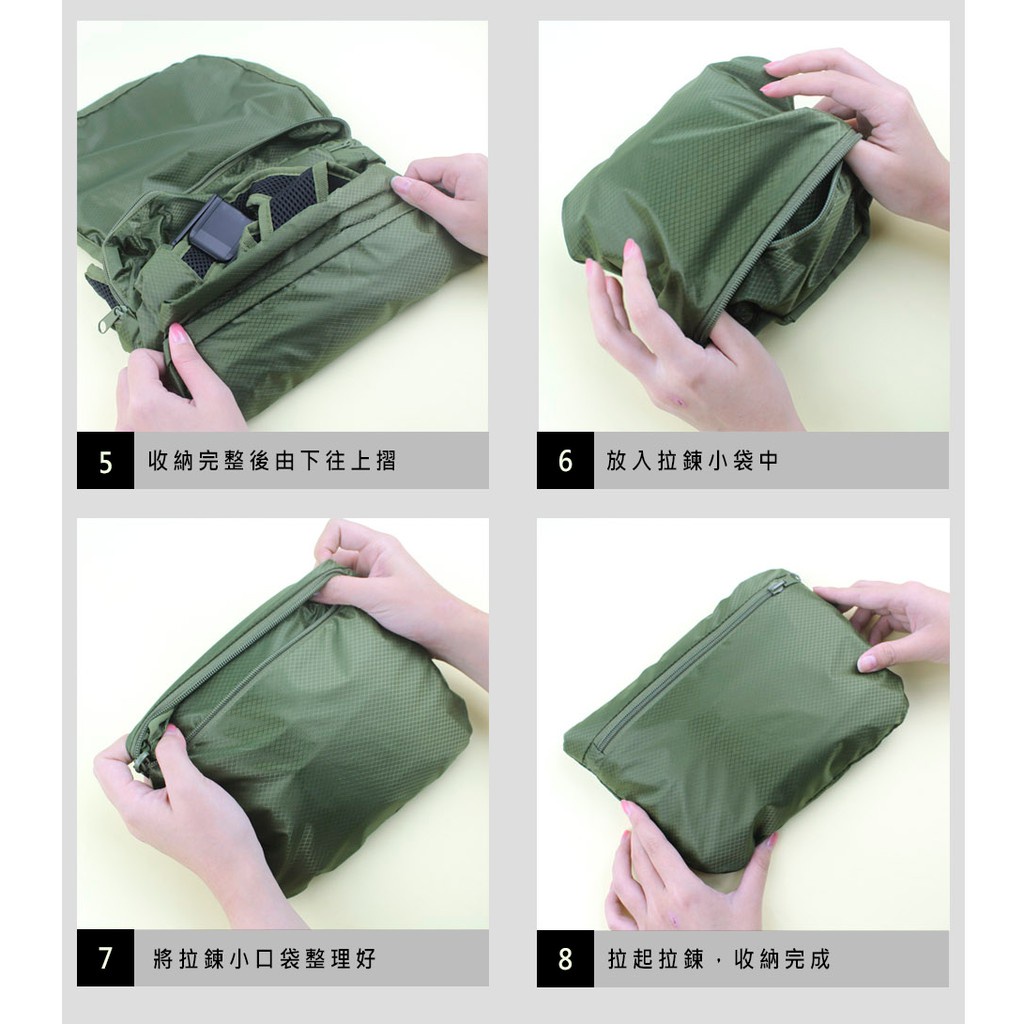 5 收納完整後由下往上摺

6 放入拉鍊小袋中

7 將拉鍊小口袋整理好

8 拉起拉鍊，收納完成