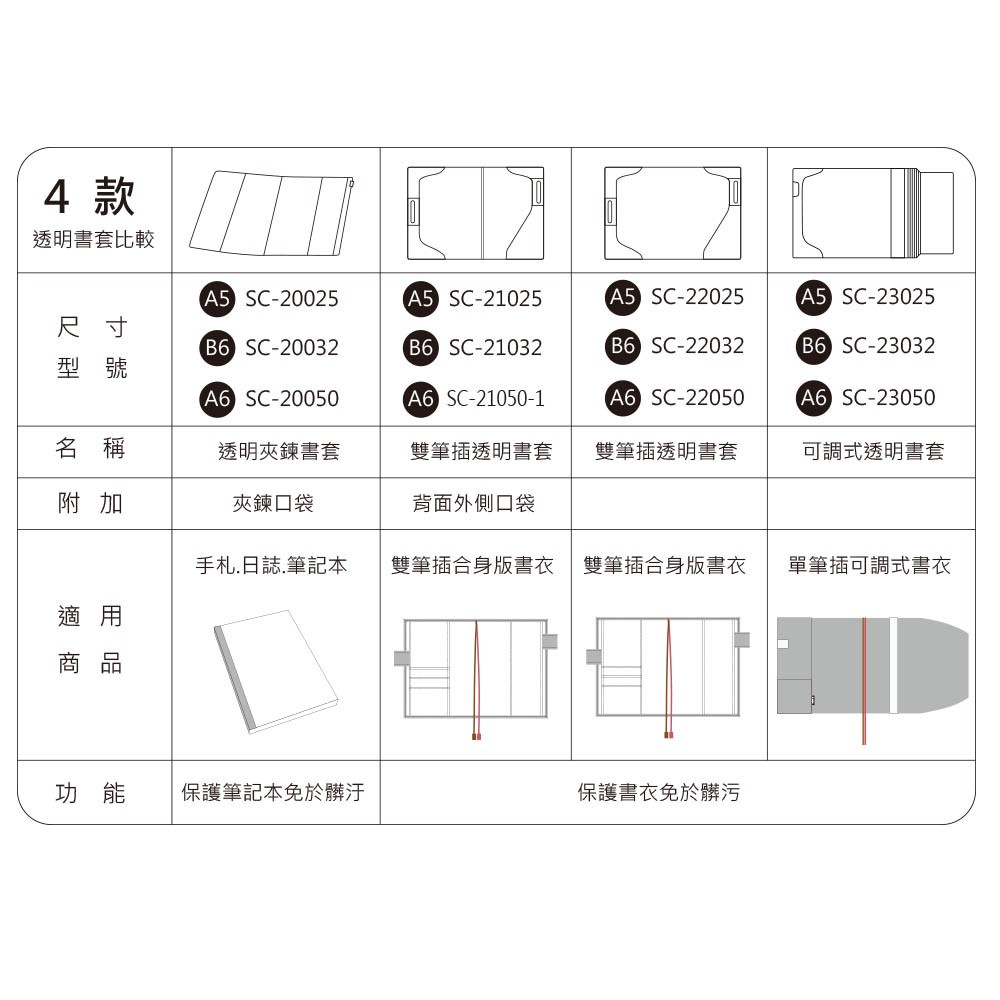 | 4 款 透明書套比較 | | | | |
|---|---|---|---|---|
| 尺 寸 型 號 | A5 SC-20025 B6 SC-20032 A6 SC-20050 | A5 SC-21025 B6 SC-21032 A6 SC-21050-1 | A5 SC-22025 B6 SC-22032 A6 SC-22050 | A5 SC-23025 B6 SC-23032 A6 SC-23050 |
| 名 稱 | 透明夾鍊書套 | 雙筆插透明書套 | 雙筆插透明書套 | 可調式透明書套 |
| 附 加 | 夾鍊口袋 | 背面外側口袋 | | |
| 適 用 商 品 | 手札.日誌.筆記本 | 雙筆插合身版書衣 | 雙筆插合身版書衣 | 單筆插可調式書衣 |
| 功 能 | 保護筆記本免於髒汙 | 保護書衣免於髒污 | | |