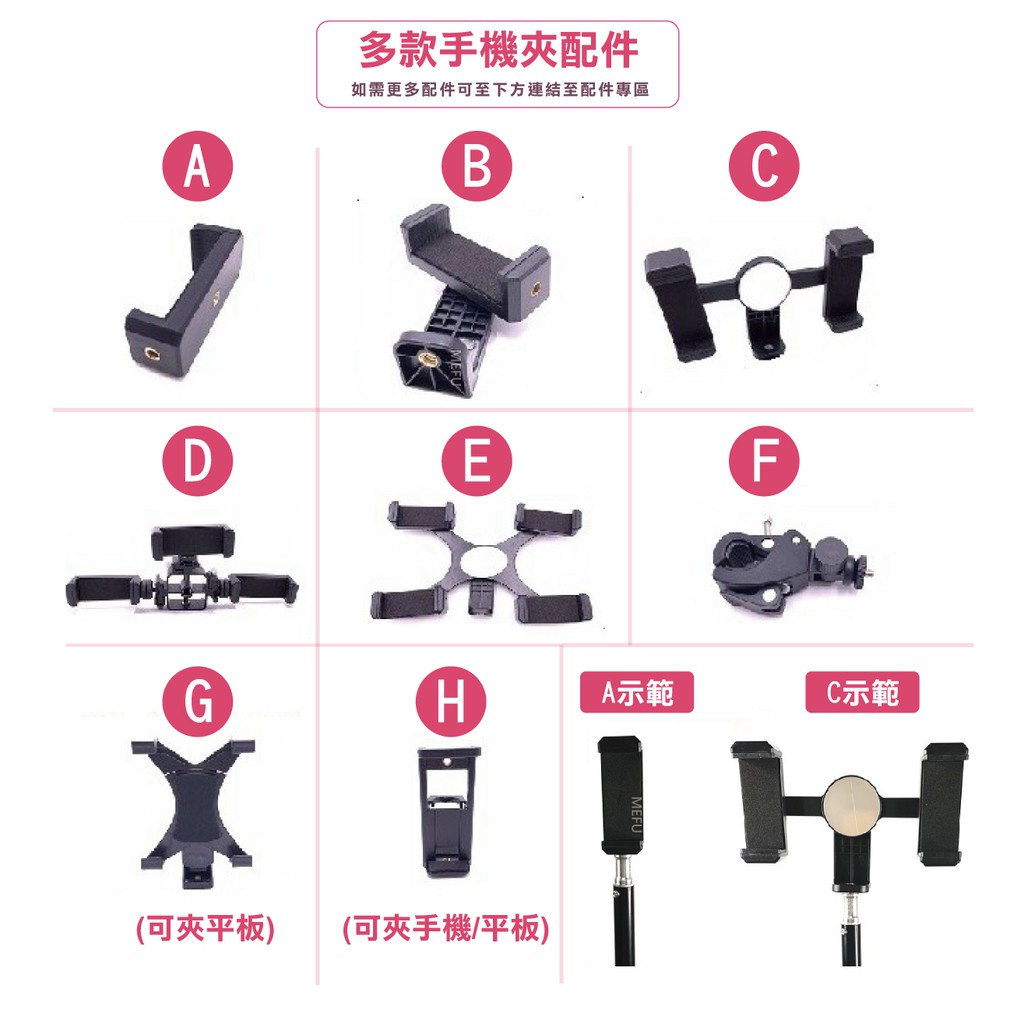 多款手機夾配件
如需更多配件可至下方連結至配件專區

A

B

MEFU

C

D

E

F

G

(可夾平板)

H

(可夾手機/平板)

A示範

MEFU

C示範