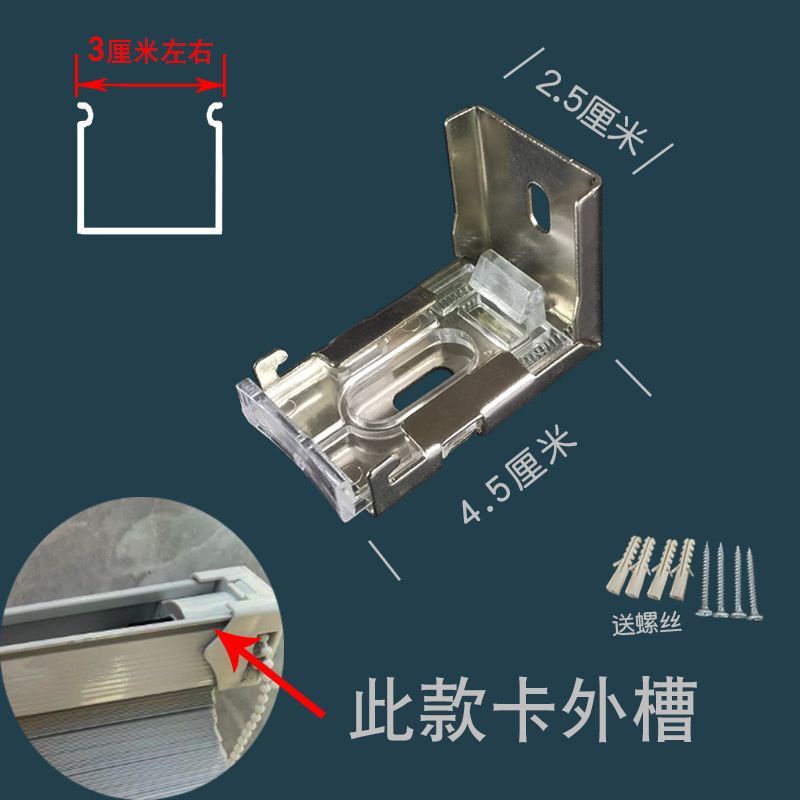 3厘米左右

2.5厘米

4.5厘米

送螺丝

此款卡外槽