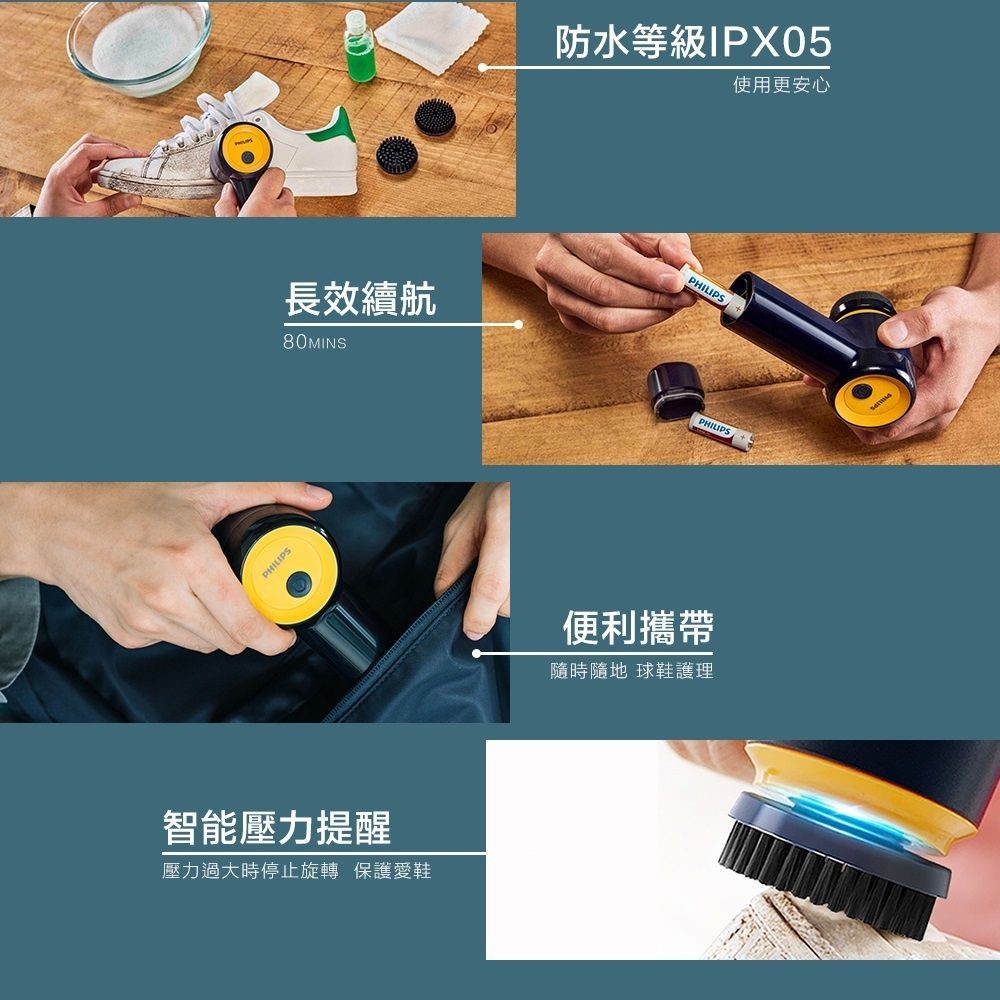 防水等級IPX05
使用更安心

PHILIPS

長效續航
80MINS

PHILIPS

PHILIPS

PHILIPS

PHILIPS

便利攜帶
隨時隨地 球鞋護理

智能壓力提醒
壓力過大時停止旋轉 保護愛鞋