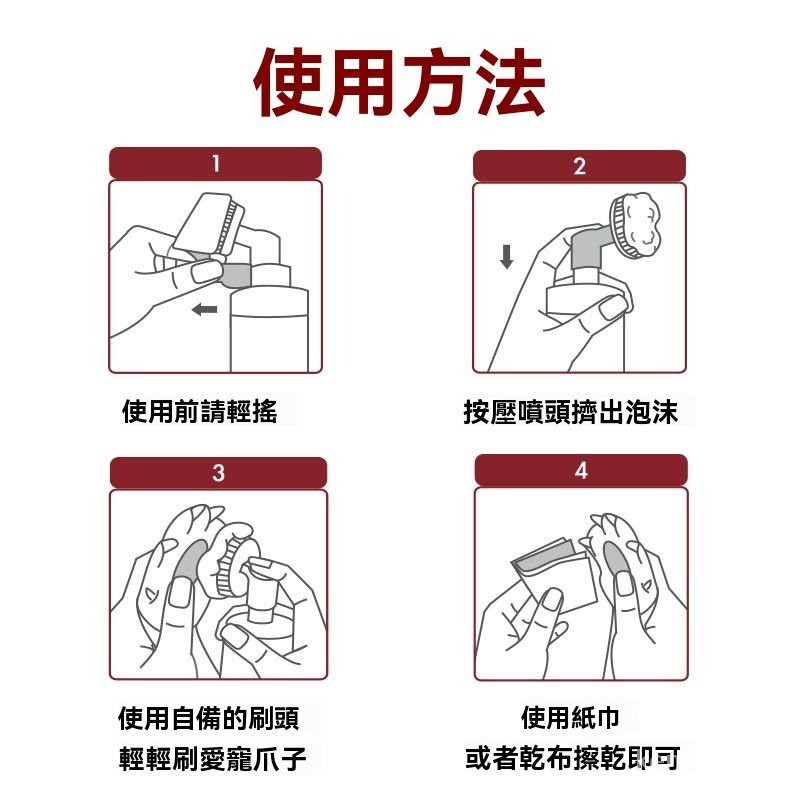 使用方法

1

使用前請輕搖

2

按壓噴頭擠出泡沫

3

使用自備的刷頭
輕輕刷愛寵爪子

4

使用紙巾
或者乾布擦乾即可