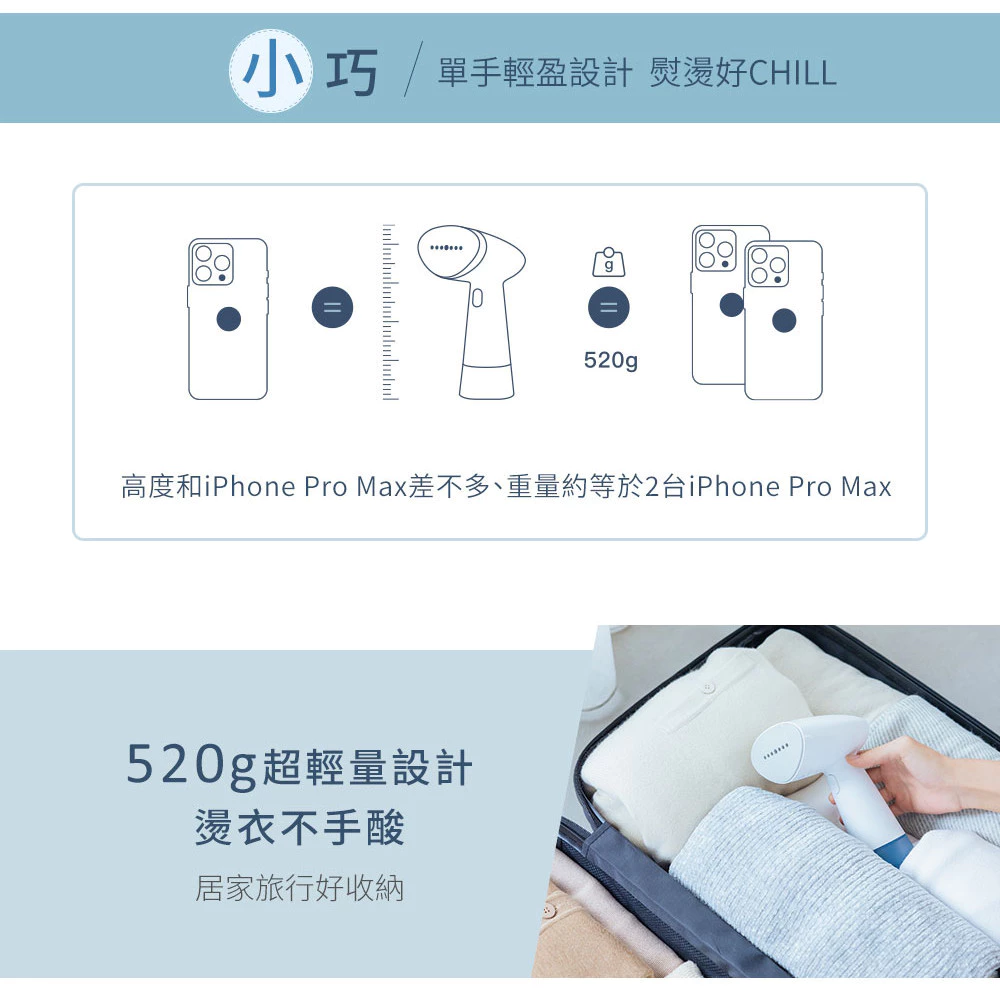 小巧 / 單手輕盈設計 熨燙好CHILL

=

g

=

520g

高度和iPhone Pro Max差不多、重量約等於2台iPhone Pro Max

520g超輕量設計
燙衣不手酸

居家旅行好收納