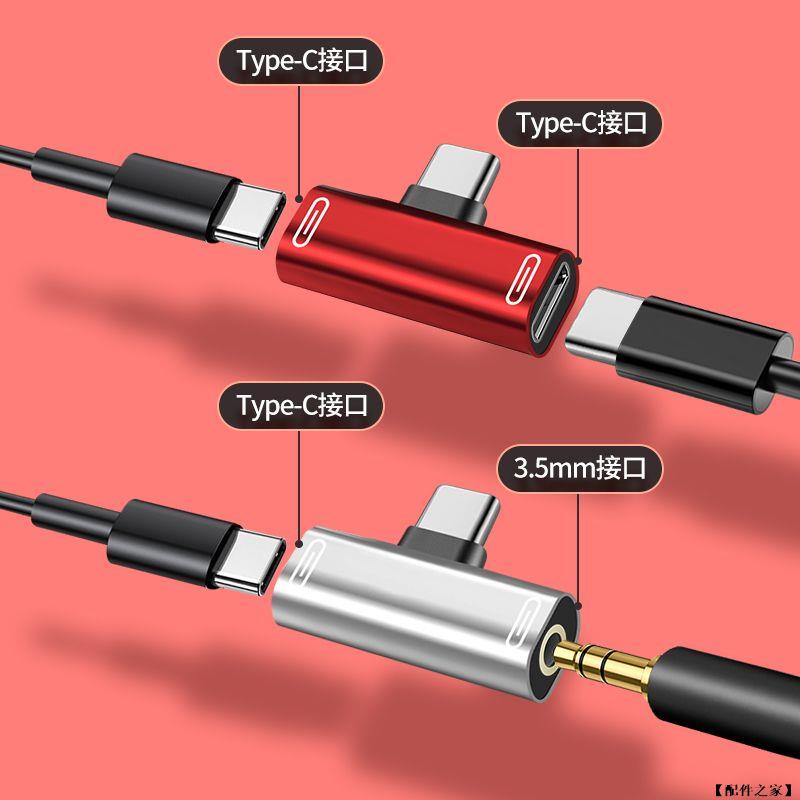 Type-C接口

Type-C接口

Type-C接口

3.5mm接口

【配件之家】