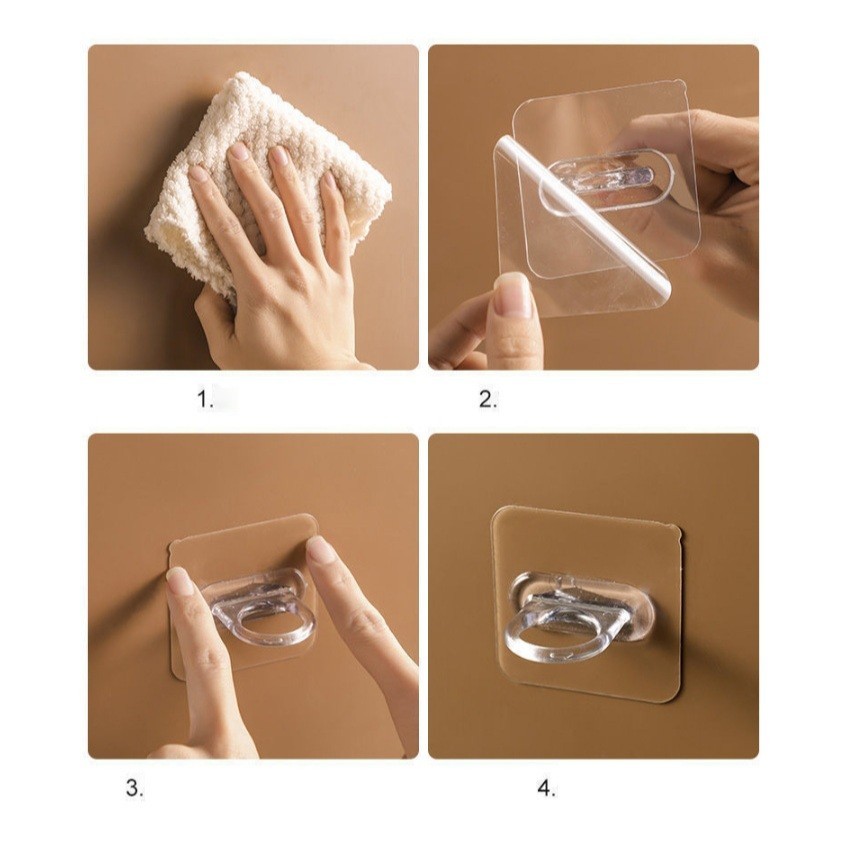 1.

2.

3.

4.