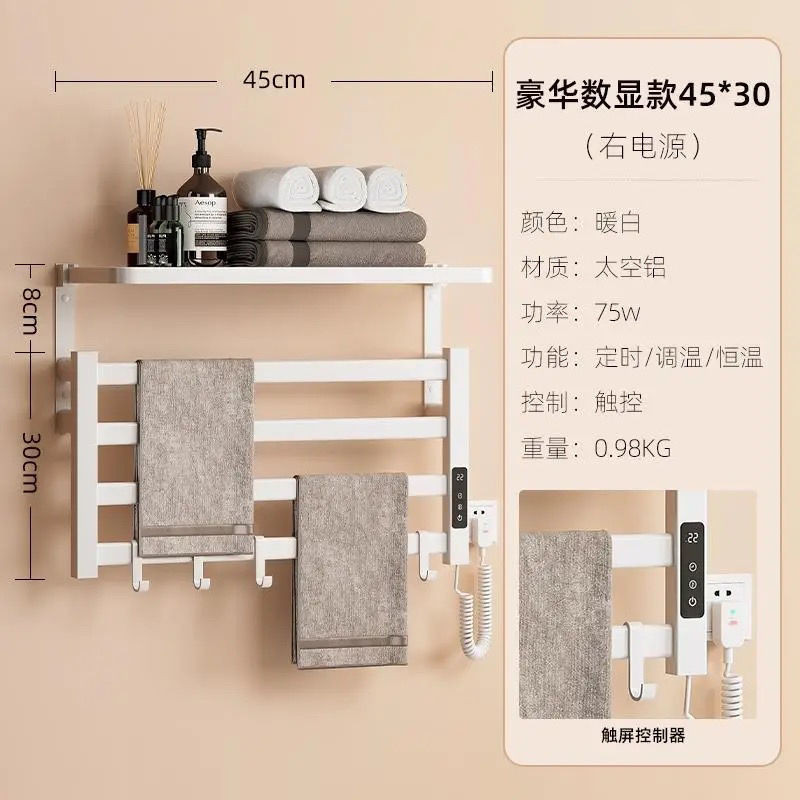 45cm

8cm

30cm

Aesop

22

豪华数显款45*30

（右电源）

颜色：暖白

材质：太空铝

功率：75w

功能：定时/调温/恒温

控制：触控

重量：0.98KG

22

触屏控制器