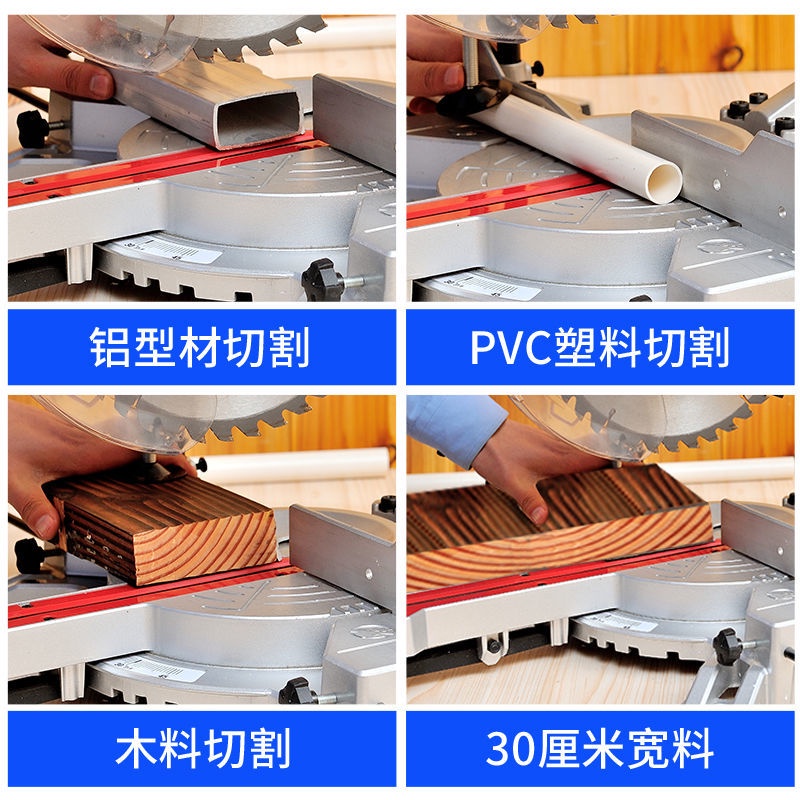 铝型材切割

PVC塑料切割

木料切割

30厘米宽料