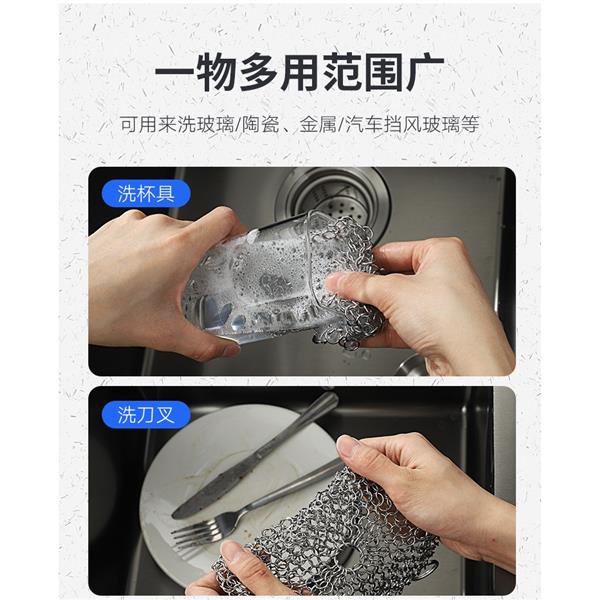 一物多用范围广

可用来洗玻璃/陶瓷、金属/汽车挡风玻璃等

洗杯具

洗刀叉