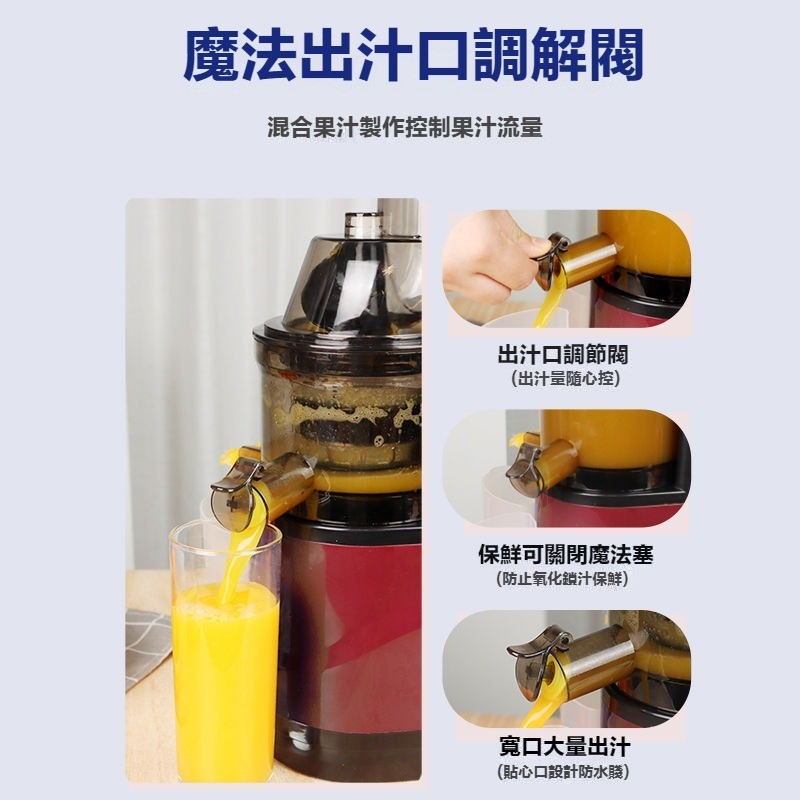 魔法出汁口調解閥

混合果汁製作控制果汁流量

出汁口調節閥
(出汁量隨心控)

保鮮可關閉魔法塞
(防止氧化鎖汁保鮮)

寬口大量出汁
(貼心口設計防水賤)