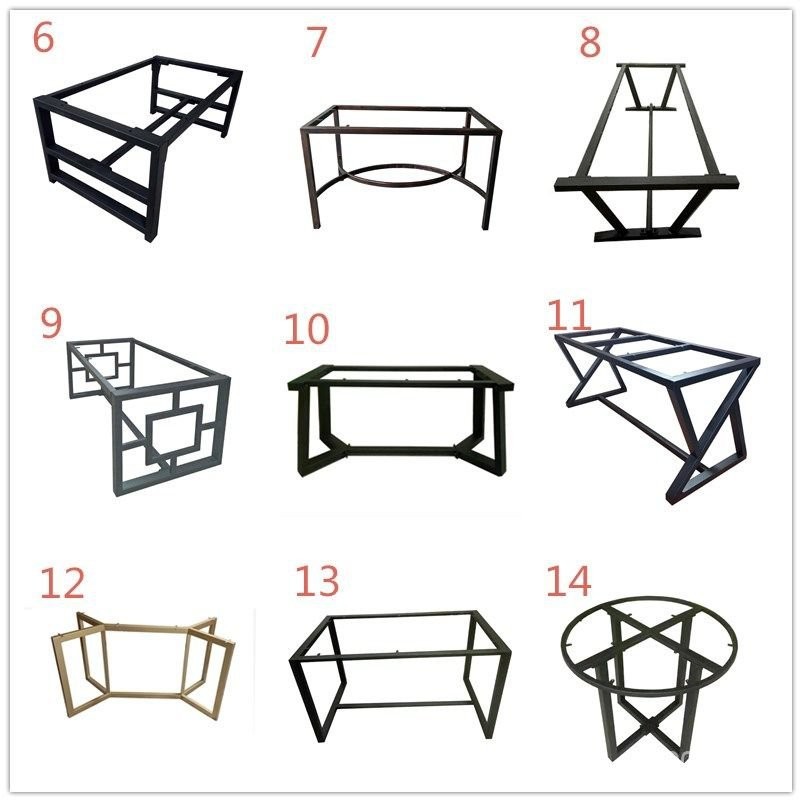 6

7

8

9

10

11

12

13

14