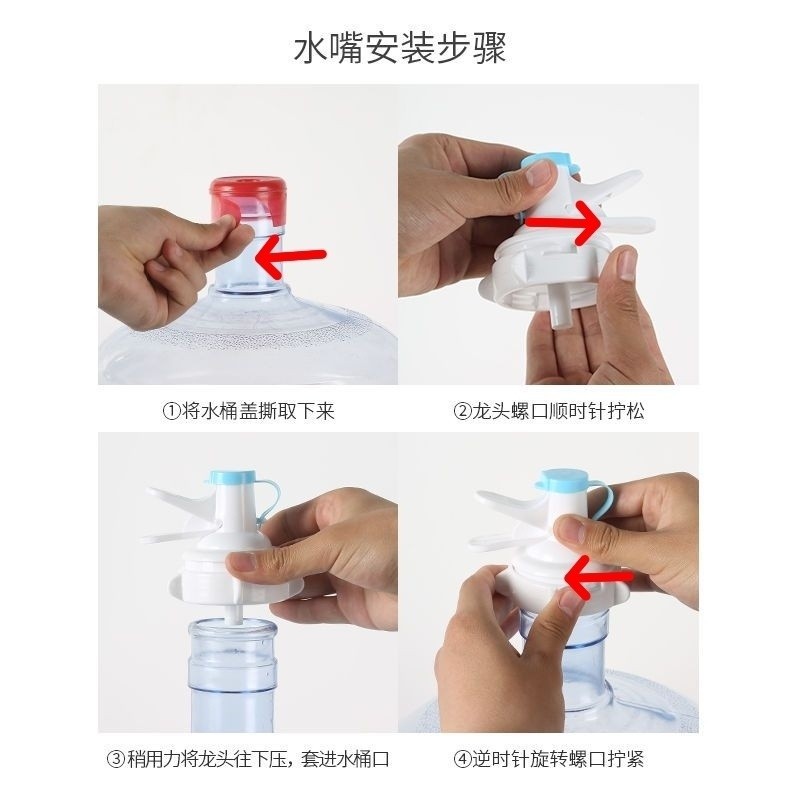 水嘴安装步骤

①将水桶盖撕取下来

②龙头螺口顺时针拧松

③稍用力将龙头往下压，套进水桶口

④逆时针旋转螺口拧紧