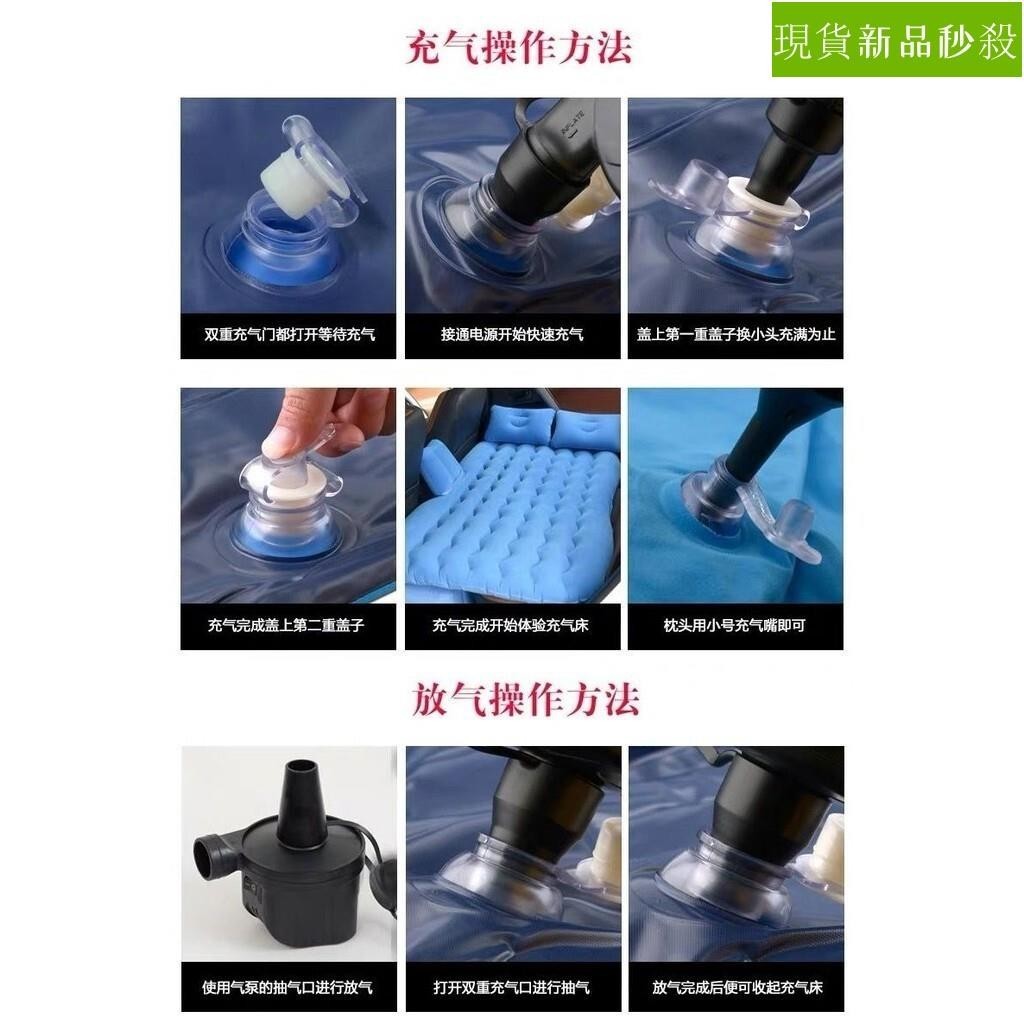 充气操作方法

現貨新品秒殺

INFLATE

双重充气门都打开等待充气

接通电源开始快速充气

盖上第一重盖子换小头充满为止

充气完成盖上第二重盖子

充气完成开始体验充气床

枕头用小号充气嘴即可

放气操作方法

使用气泵的抽气口进行放气

打开双重充气口进行抽气

放气完成后便可收起充气床