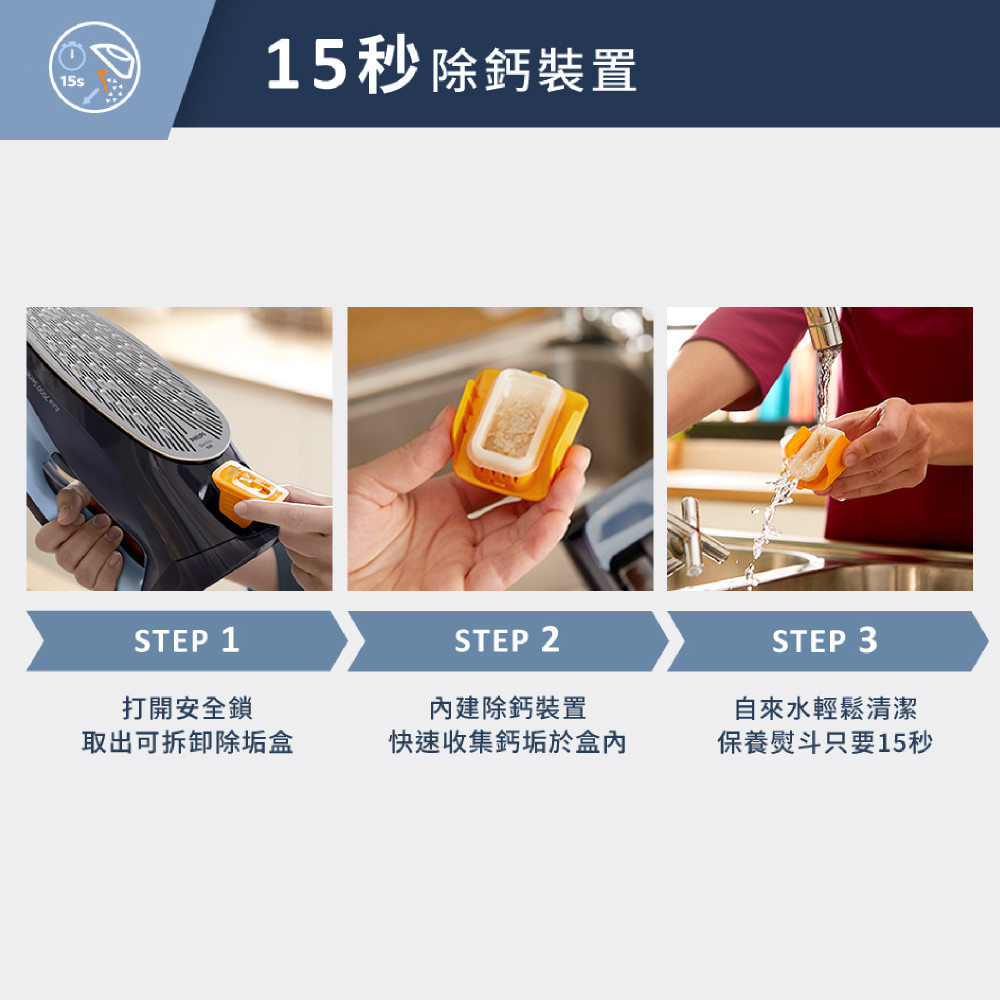 15s

15秒除鈣裝置

STEP 1

打開安全鎖
取出可拆卸除垢盒

STEP 2

內建除鈣裝置
快速收集鈣垢於盒內

STEP 3

自來水輕鬆清潔
保養熨斗只要15秒