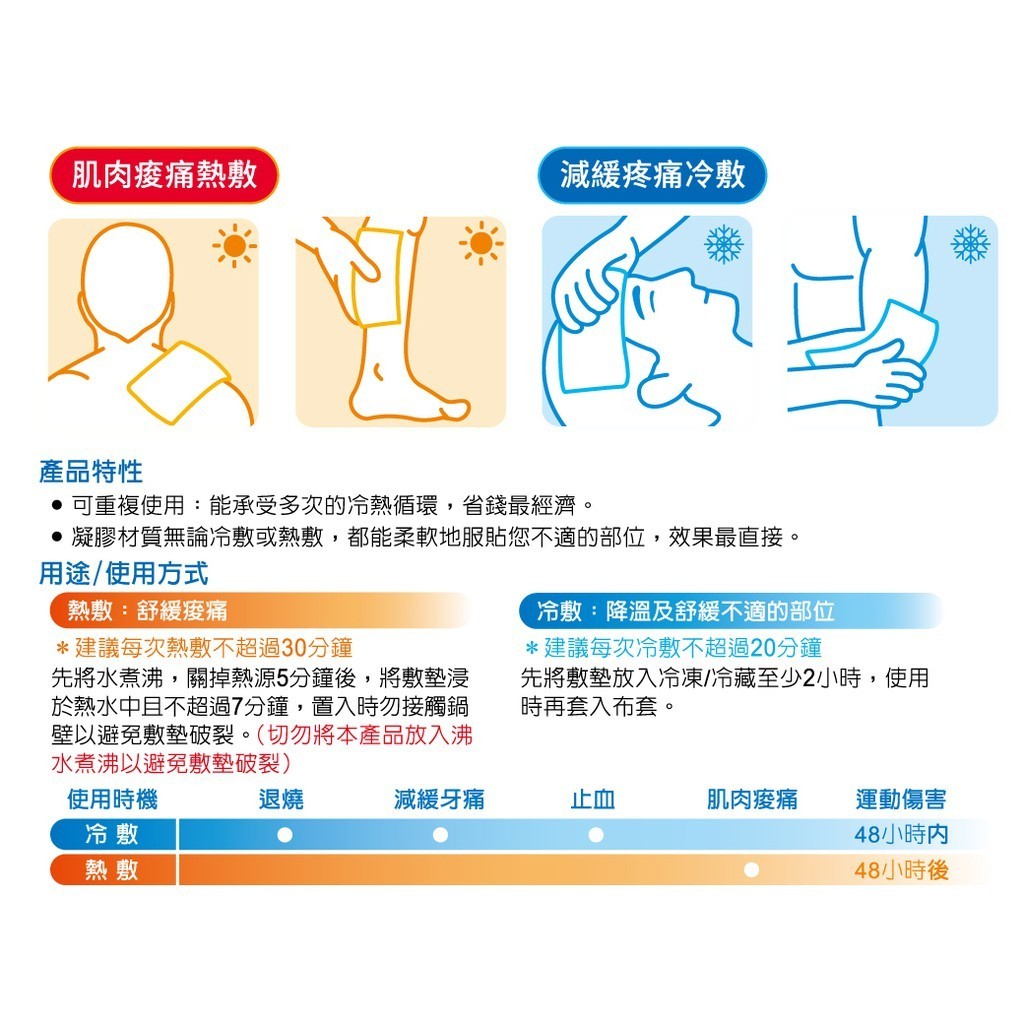 肌肉痠痛熱敷

減緩疼痛冷敷

產品特性
● 可重複使用：能承受多次的冷熱循環，省錢最經濟。
● 凝膠材質無論冷敷或熱敷，都能柔軟地服貼您不適的部位，效果最直接。

用途/使用方式

熱敷：舒緩痠痛
＊建議每次熱敷不超過30分鐘
先將水煮沸，關掉熱源5分鐘後，將敷墊浸於熱水中且不超過7分鐘，置入時勿接觸鍋壁以避免敷墊破裂。(切勿將本產品放入沸水煮沸以避免敷墊破裂)

冷敷：降溫及舒緩不適的部位
＊建議每次冷敷不超過20分鐘
先將敷墊放入冷凍/冷藏至少2小時，使用時再套入布套。

| 使用時機 | 退燒 | 減緩牙痛 | 止血 | 肌肉痠痛 | 運動傷害 |
|---|---|---|---|---|---|
| 冷 敷 | ● | ● | ● | | 48小時內 |
| 熱 敷 | | | | ● | 48小時後 |