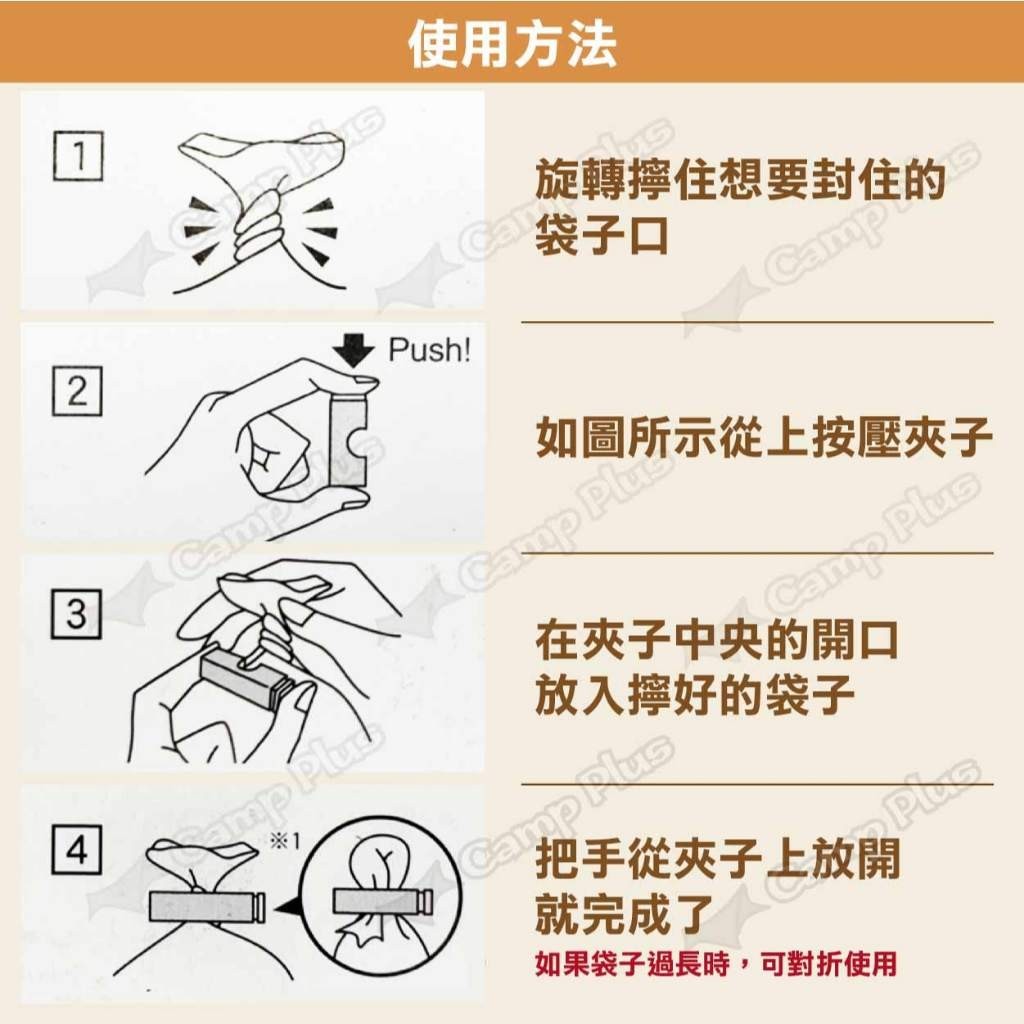 使用方法

1

旋轉擰住想要封住的袋子口

2

Push!

如圖所示從上按壓夾子

3

在夾子中央的開口放入擰好的袋子

4

※1

把手從夾子上放開就完成了

如果袋子過長時，可對折使用

Camp Plus