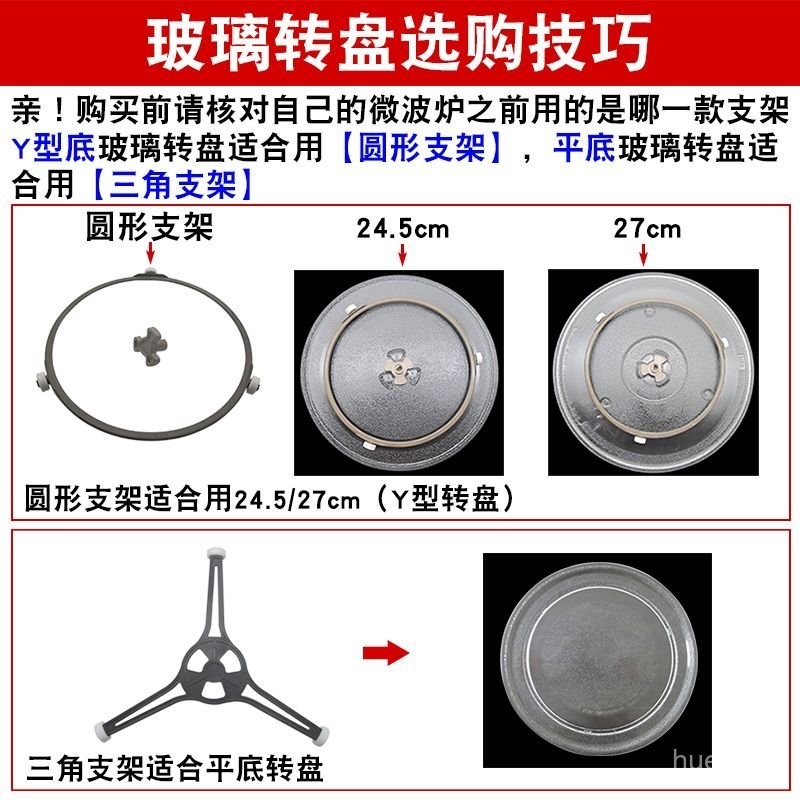 玻璃转盘选购技巧

亲！购买前请核对自己的微波炉之前用的是哪一款支架 Y型底玻璃转盘适合用【圆形支架】，平底玻璃转盘适合用【三角支架】

圆形支架

24.5cm

27cm

圆形支架适合用24.5/27cm（Y型转盘）

三角支架适合平底转盘

hue