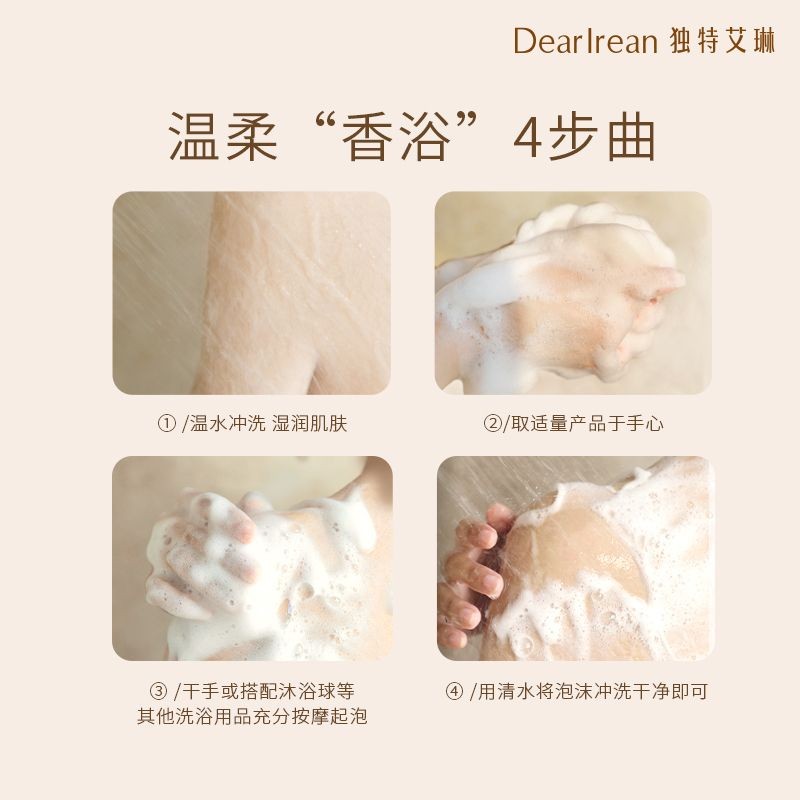 DearIrean 独特艾琳

温柔“香浴”4步曲

① /温水冲洗 湿润肌肤

②/取适量产品于手心

③ /干手或搭配沐浴球等
其他洗浴用品充分按摩起泡

④ /用清水将泡沫冲洗干净即可