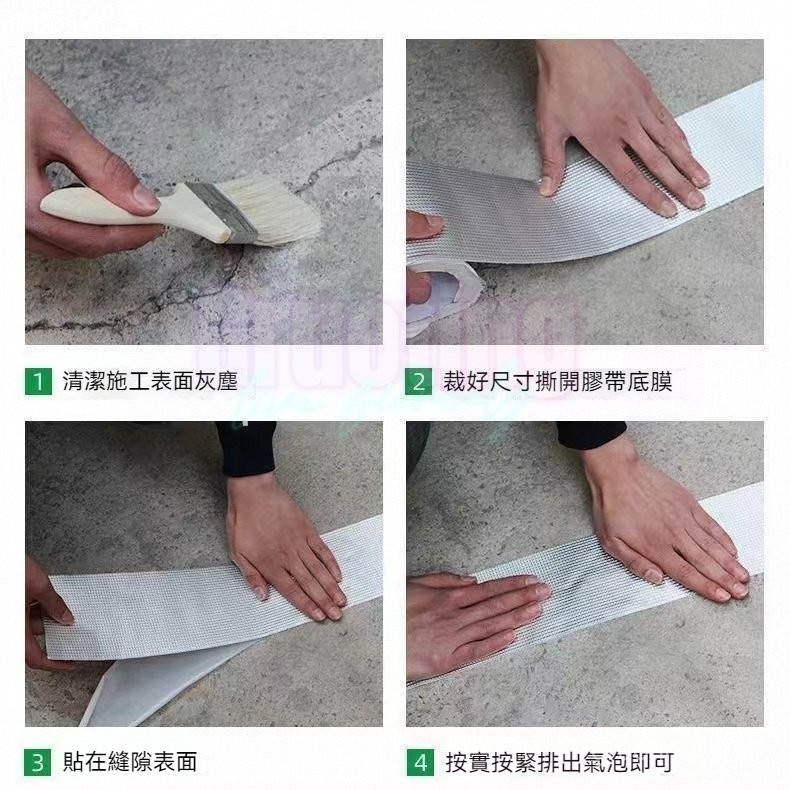 1 清潔施工表面灰塵

2 裁好尺寸撕開膠帶底膜

3 貼在縫隙表面

4 按實按緊排出氣泡即可