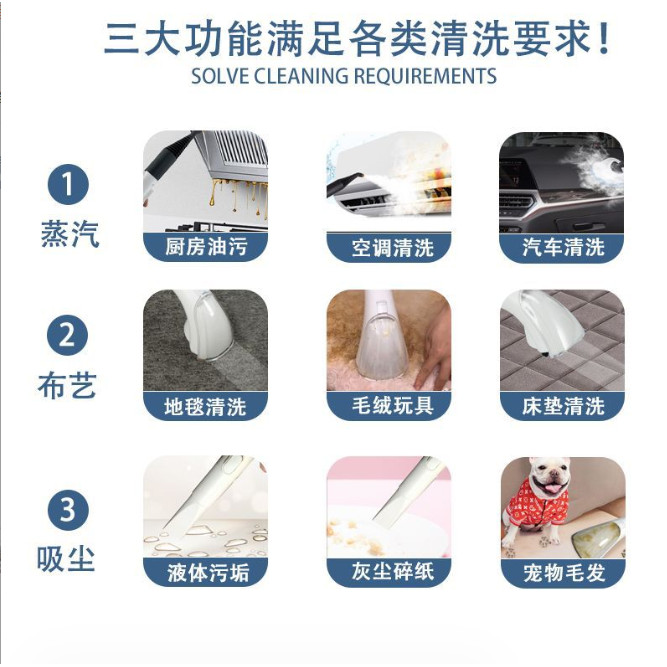 三大功能满足各类清洗要求！
SOLVE CLEANING REQUIREMENTS

1
蒸汽
厨房油污
空调清洗
汽车清洗

2
布艺
地毯清洗
毛绒玩具
床垫清洗

3
吸尘
液体污垢
灰尘碎纸
宠物毛发