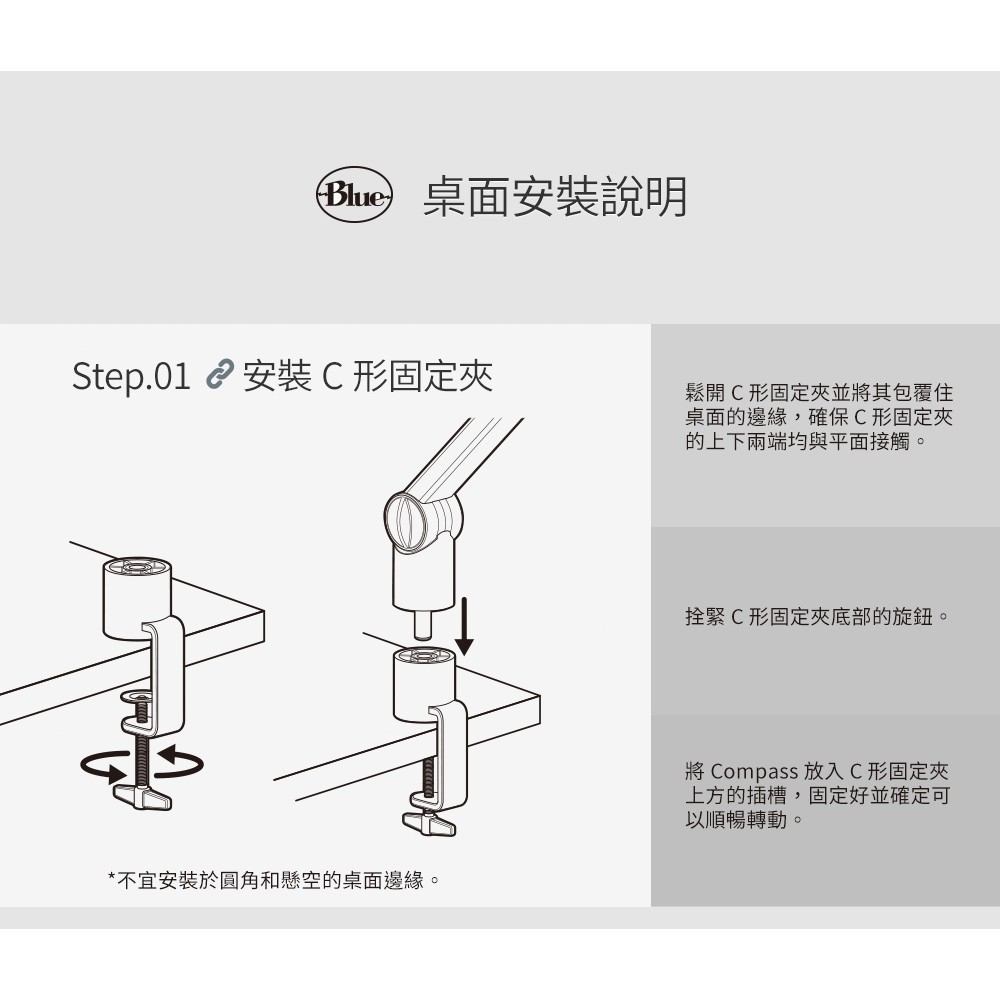 Blue 桌面安裝說明

Step.01 安裝 C 形固定夾

*不宜安裝於圓角和懸空的桌面邊緣。

鬆開 C 形固定夾並將其包覆住桌面的邊緣，確保 C 形固定夾的上下兩端均與平面接觸。

拴緊 C 形固定夾底部的旋鈕。

將 Compass 放入 C 形固定夾上方的插槽，固定好並確定可以順暢轉動。