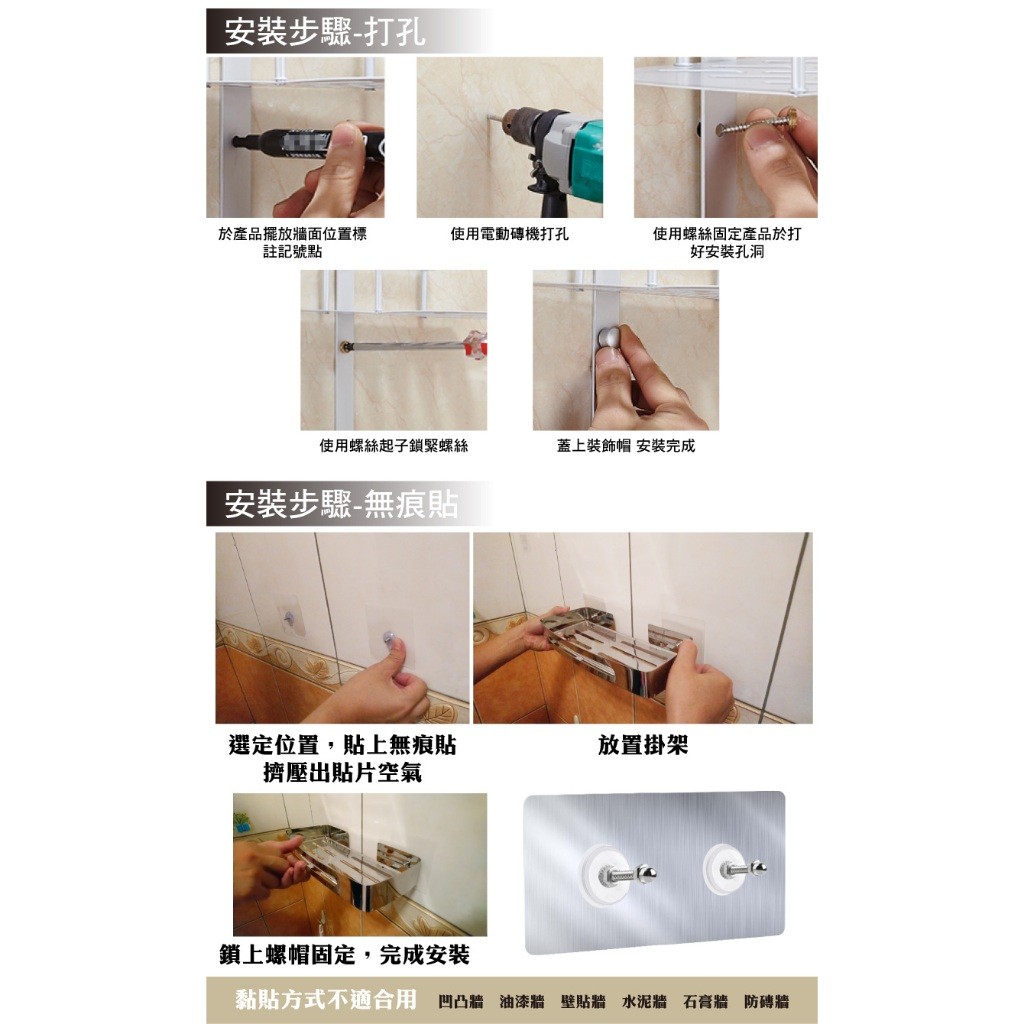 安裝步驟-打孔

於產品擺放牆面位置標註記號點

使用電動磚機打孔

使用螺絲固定產品於打好安裝孔洞

使用螺絲起子鎖緊螺絲

蓋上裝飾帽 安裝完成

安裝步驟-無痕貼

選定位置，貼上無痕貼 擠壓出貼片空氣

放置掛架

鎖上螺帽固定，完成安裝

黏貼方式不適合用 凹凸牆 油漆牆 壁貼牆 水泥牆 石膏牆 防磚牆