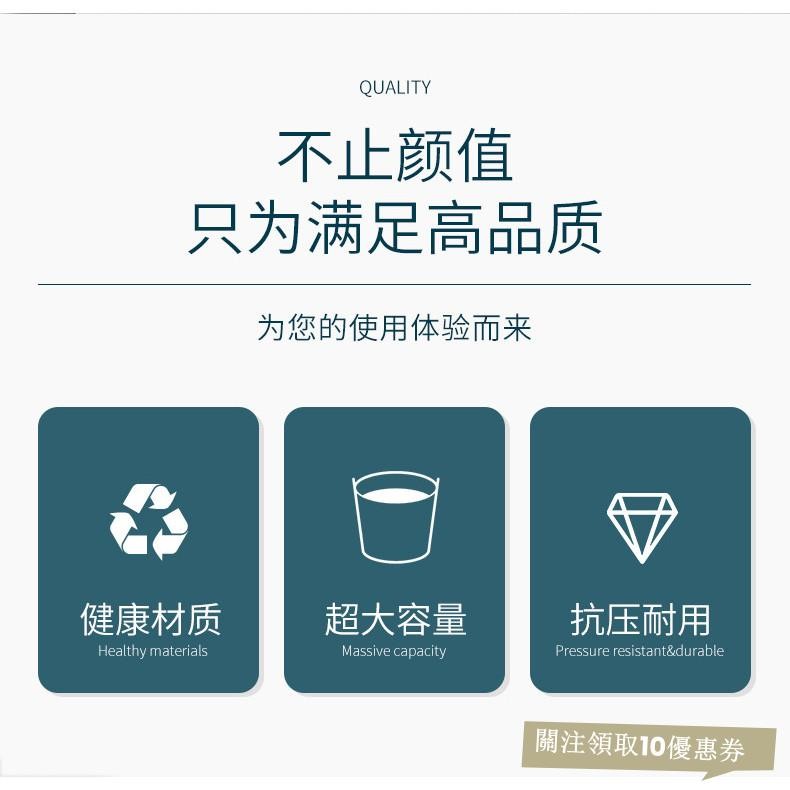 QUALITY

不止颜值
只为满足高品质

为您的使用体验而来

健康材质
Healthy materials

超大容量
Massive capacity

抗压耐用
Pressure resistant&durable

關注領取10優惠券