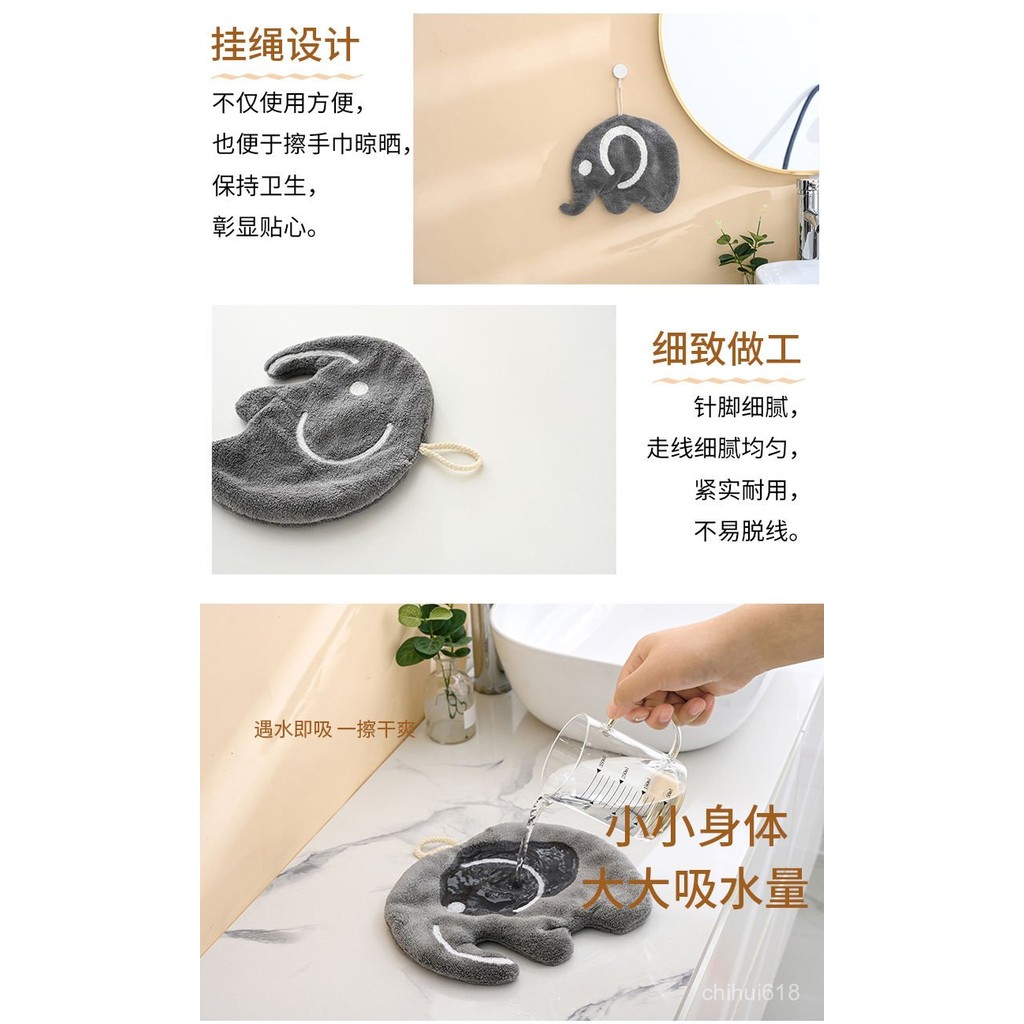 挂绳设计

不仅使用方便，
也便于擦手巾晾晒，
保持卫生，
彰显贴心。

细致做工

针脚细腻，
走线细腻均匀，
紧实耐用，
不易脱线。

遇水即吸 一擦干爽

小小身体
大大吸水量

chihui618