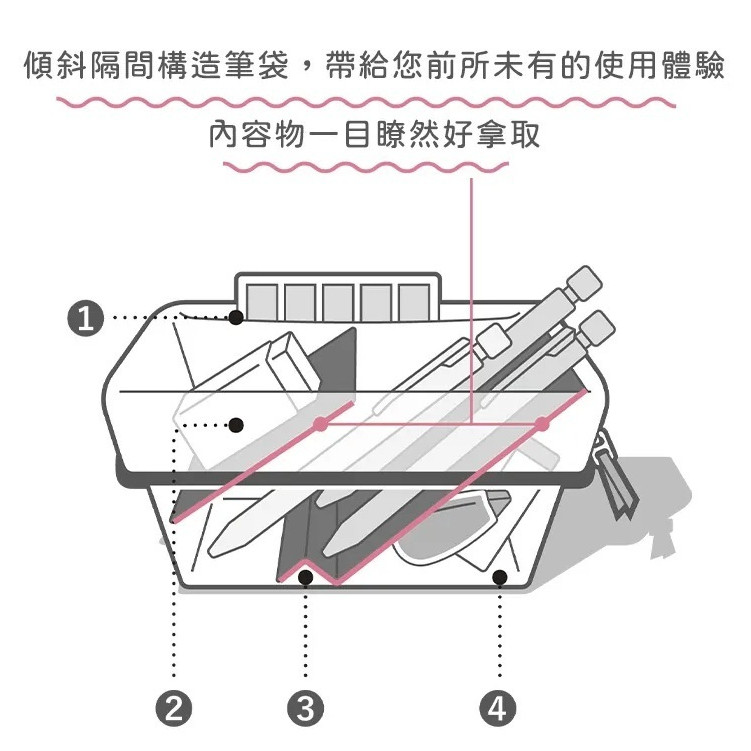 傾斜隔間構造筆袋，帶給您前所未有的使用體驗

內容物一目瞭然好拿取

1

2

3

4