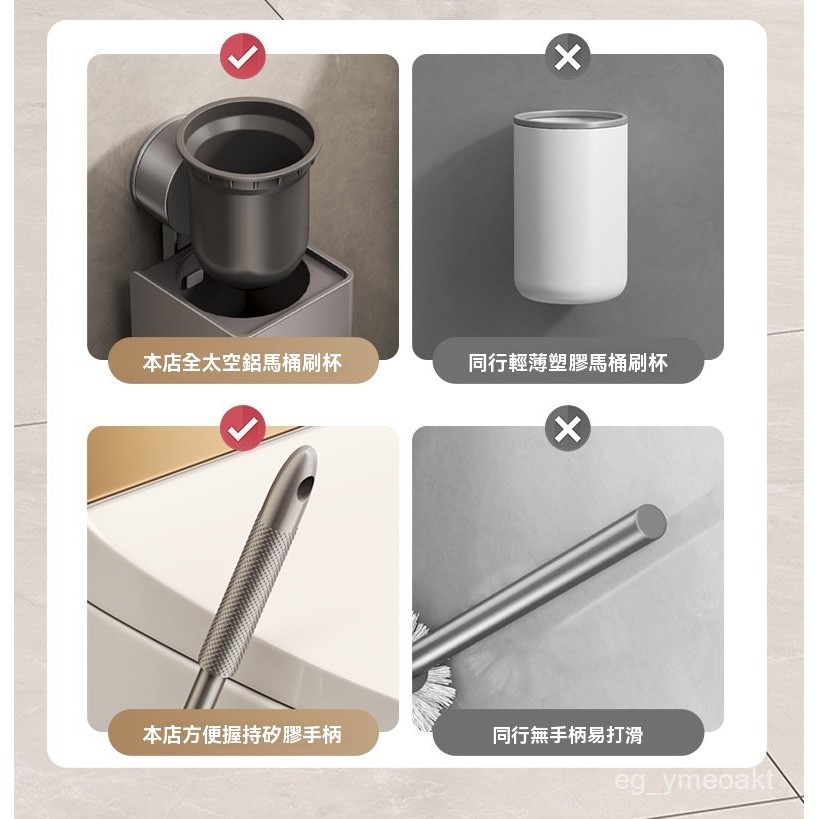 本店全太空鋁馬桶刷杯

同行輕薄塑膠馬桶刷杯

本店方便握持矽膠手柄

同行無手柄易打滑

eg_ymeoakt