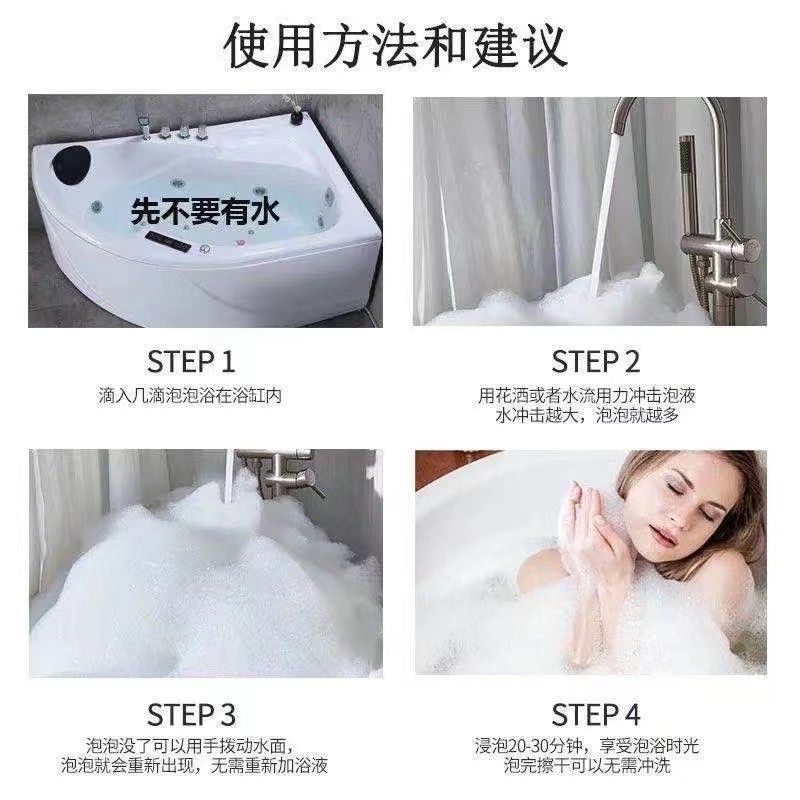 使用方法和建议

先不要有水

STEP 1
滴入几滴泡泡浴在浴缸内

STEP 2
用花洒或者水流用力冲击泡液
水冲击越大，泡泡就越多

STEP 3
泡泡没了可以用手拨动水面，
泡泡就会重新出现，无需重新加浴液

STEP 4
浸泡20-30分钟，享受泡浴时光
泡完擦干可以无需冲洗