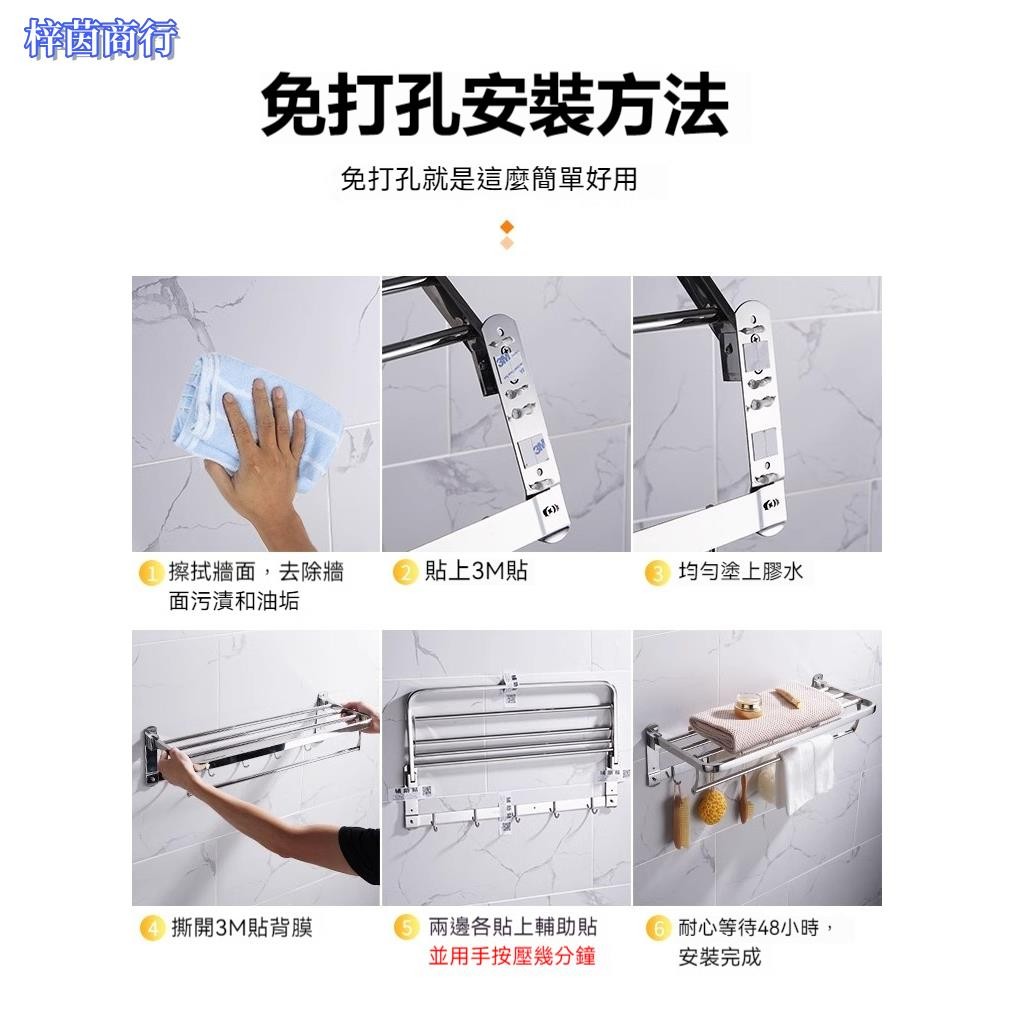 梓茵商行

免打孔安裝方法

免打孔就是這麼簡單好用

1 擦拭牆面，去除牆面污漬和油垢

2 貼上3M貼

3 均勻塗上膠水

4 撕開3M貼背膜

5 兩邊各貼上輔助貼 並用手按壓幾分鐘

6 耐心等待48小時，安裝完成